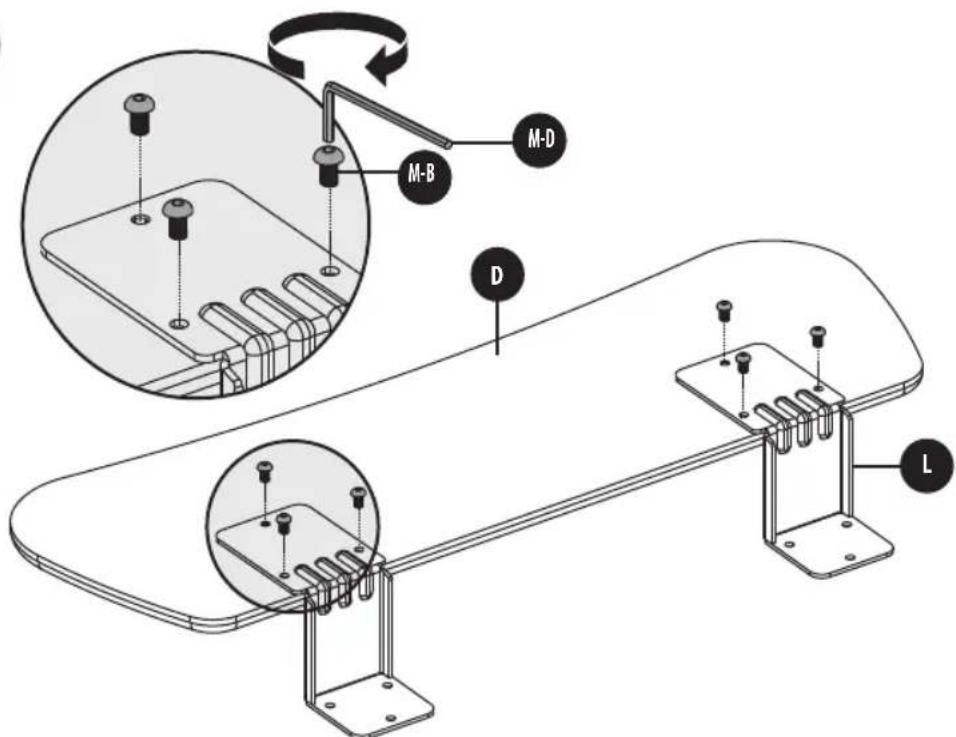 M-D
M-B
D
L