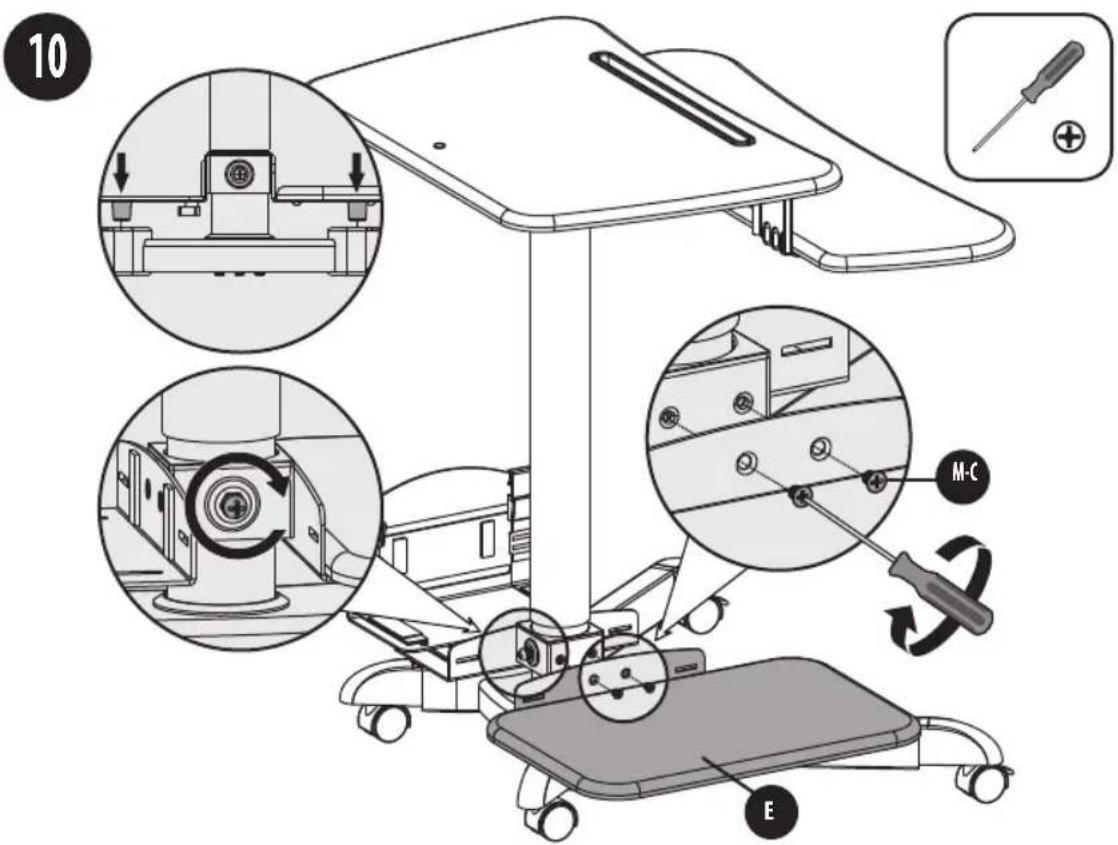 10

M-C

E