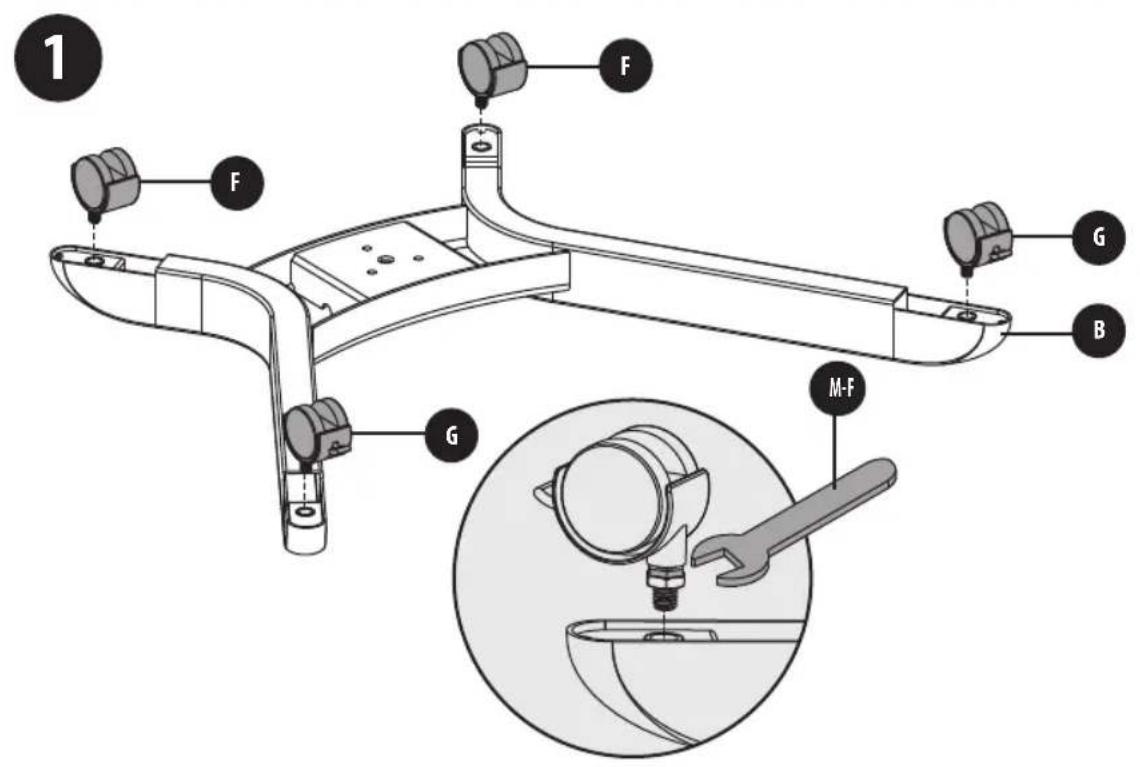 1

F

F

G

B

G

M-F