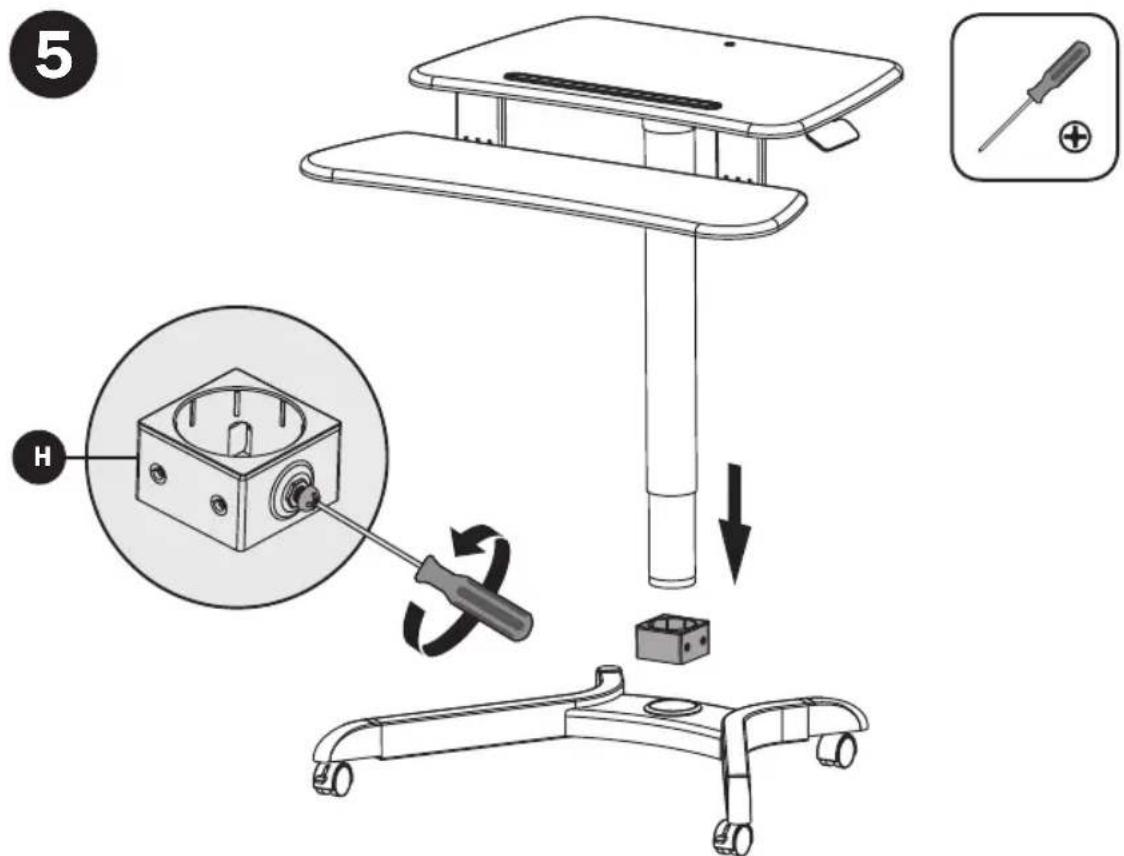 5

H