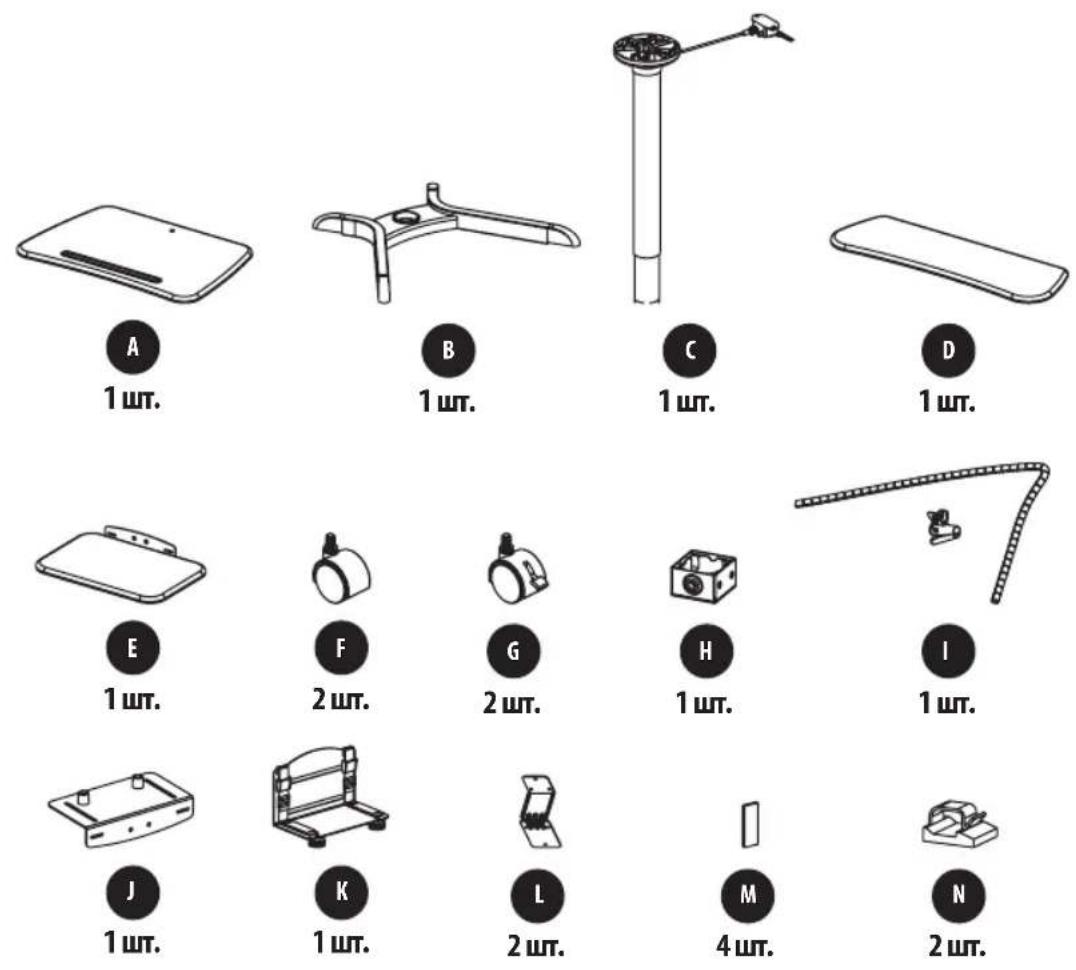 A
1 шт.

B
1 шт.

C
1 шт.

D
1 шт.

E
1 шт.

F
2 шт.

G
2 шт.

H
1 шт.

I
1 шт.

J
1 шт.

K
1 шт.

L
2 шт.

M
4 шт.

N
2 шт.