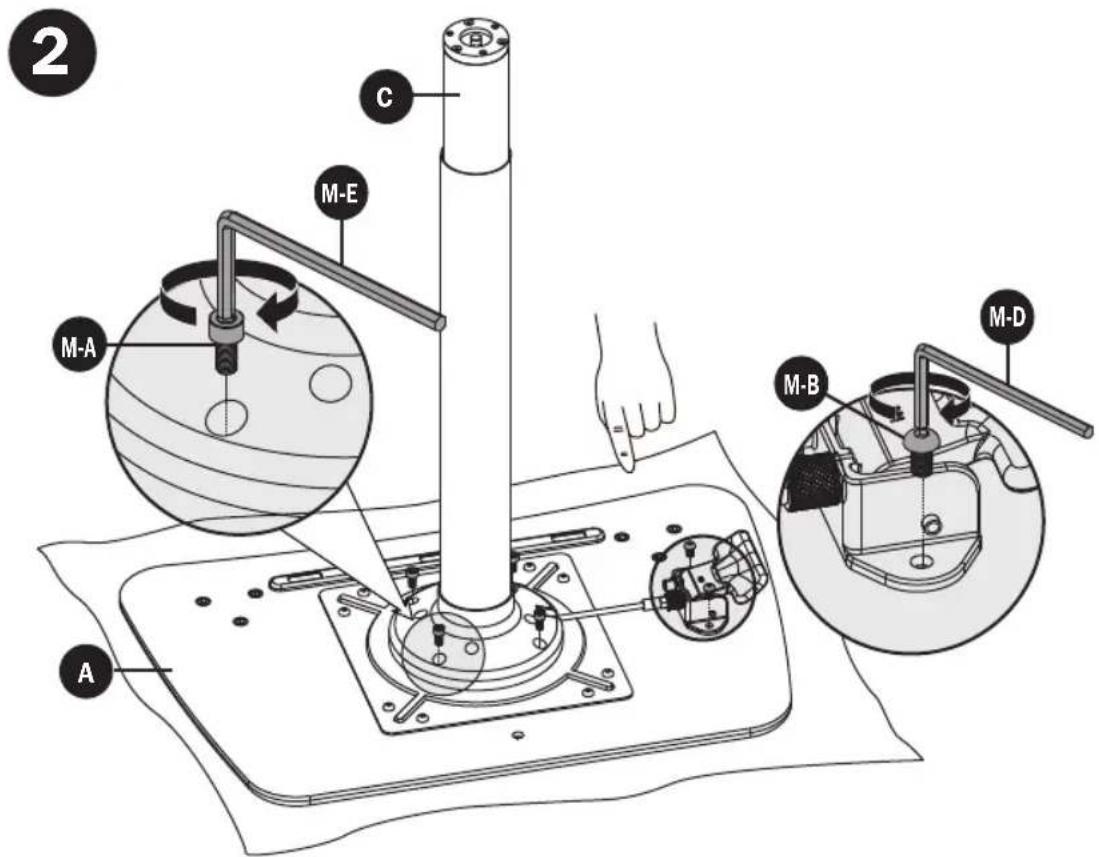 2

C

M-E

M-A

M-D

M-B

A