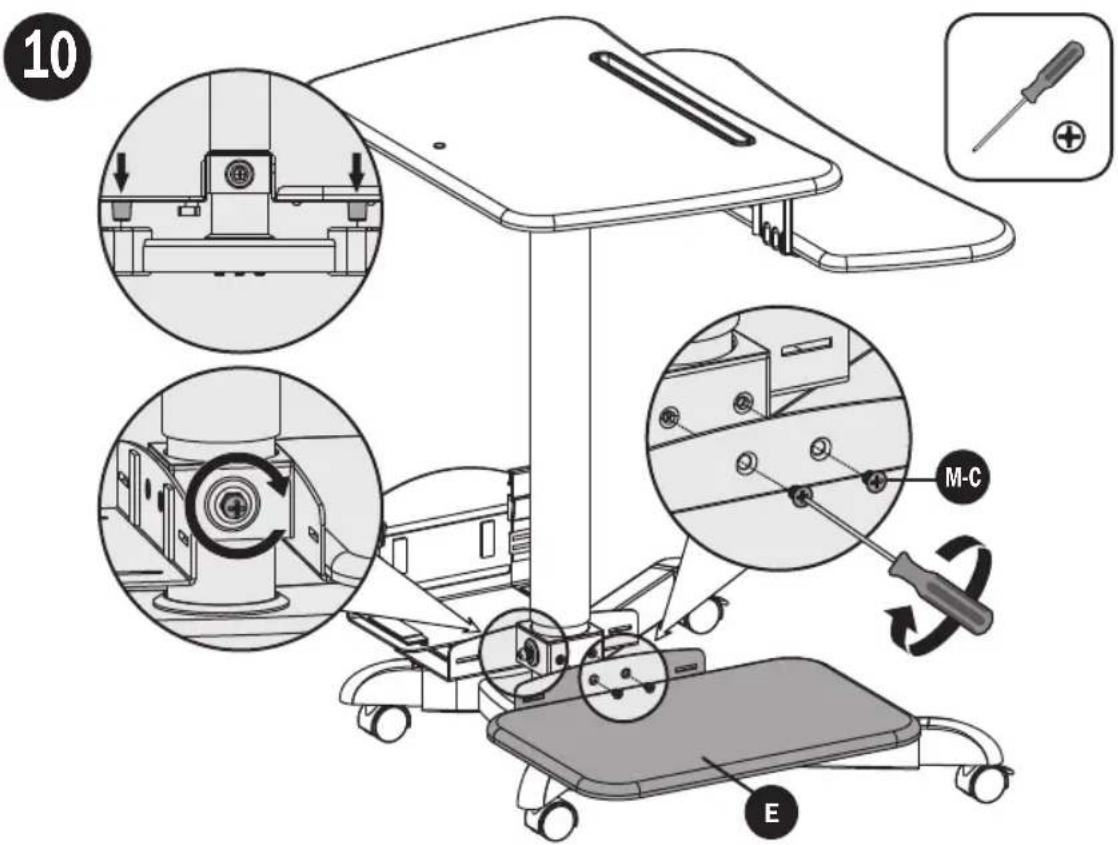 10

M-C

E