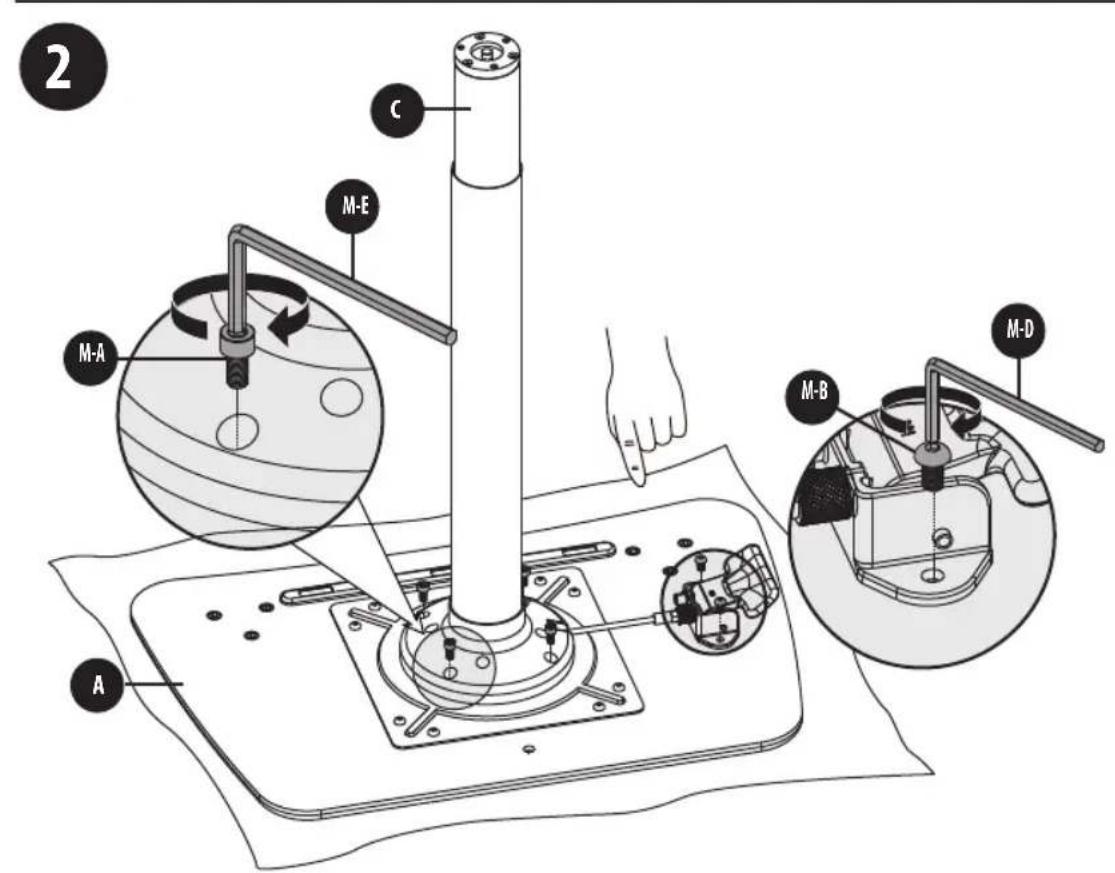 2

C

M-E

M-A

M-D

M-B

A