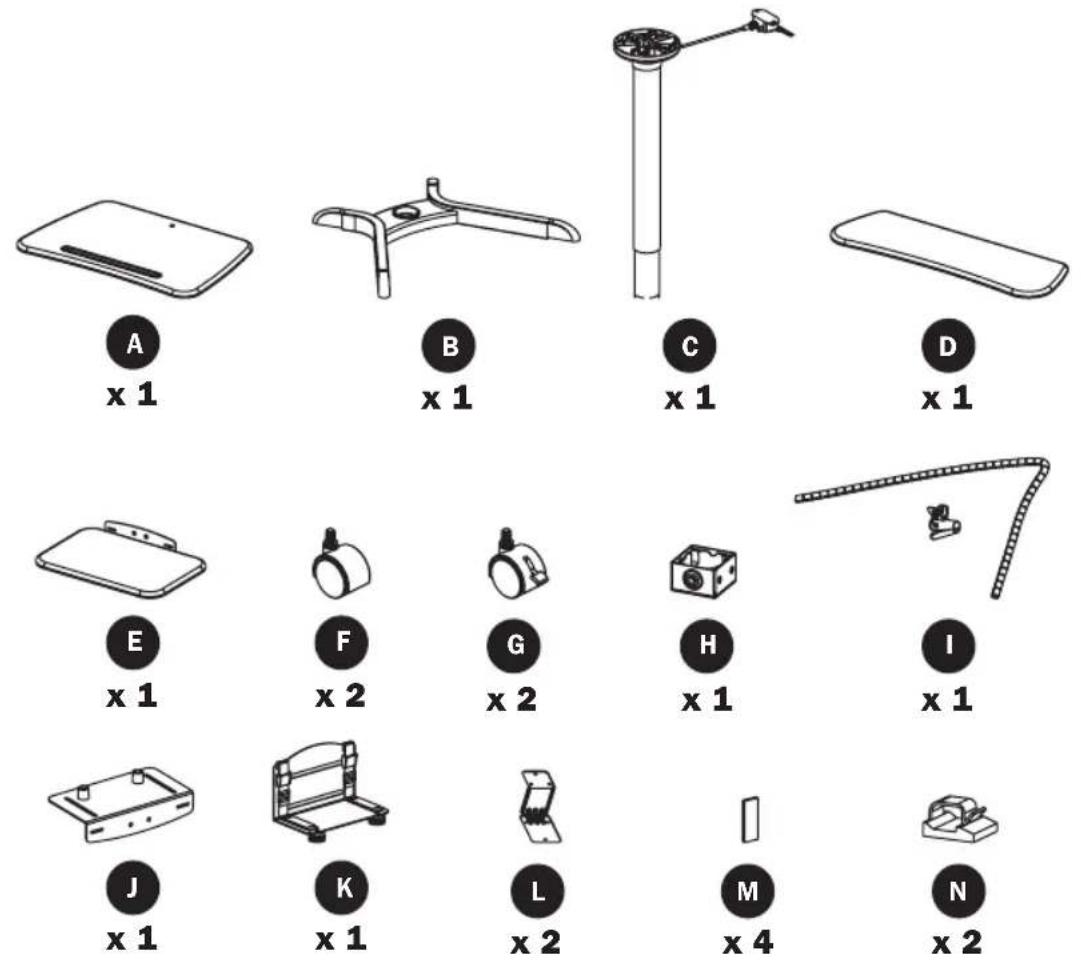 A
x 1

B
x 1

C
x 1

D
x 1

E
x 1

F
x 2

G
x 2

H
x 1

I
x 1

J
x 1

K
x 1

L
x 2

M
x 4

N
x 2