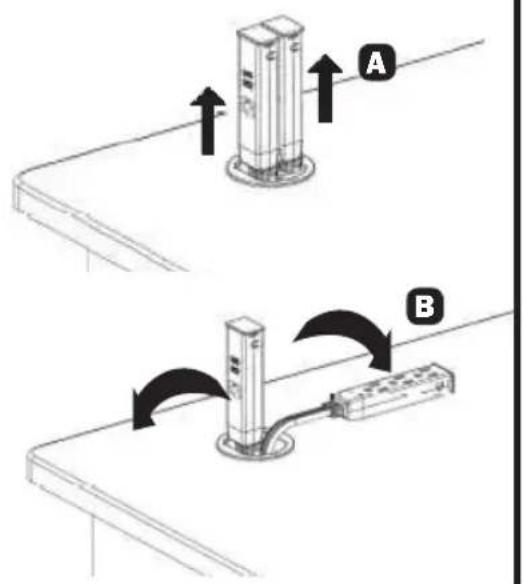 A

B