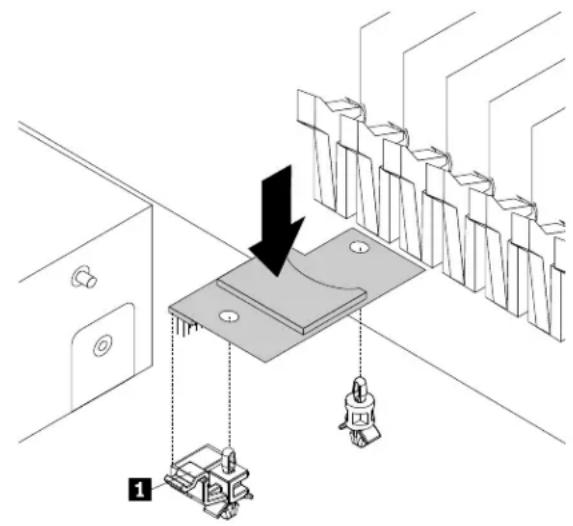 1