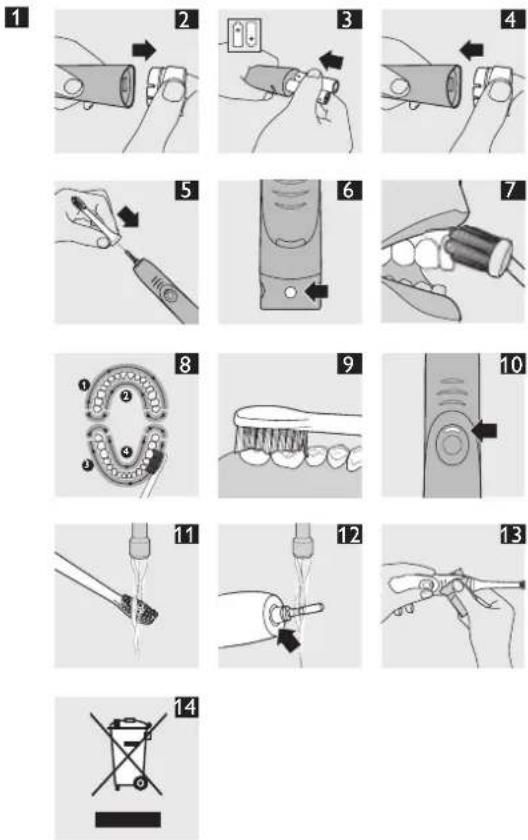 1
2
3
4
5
6
7
8
1
2
3
4
9
10
11
12
13
14