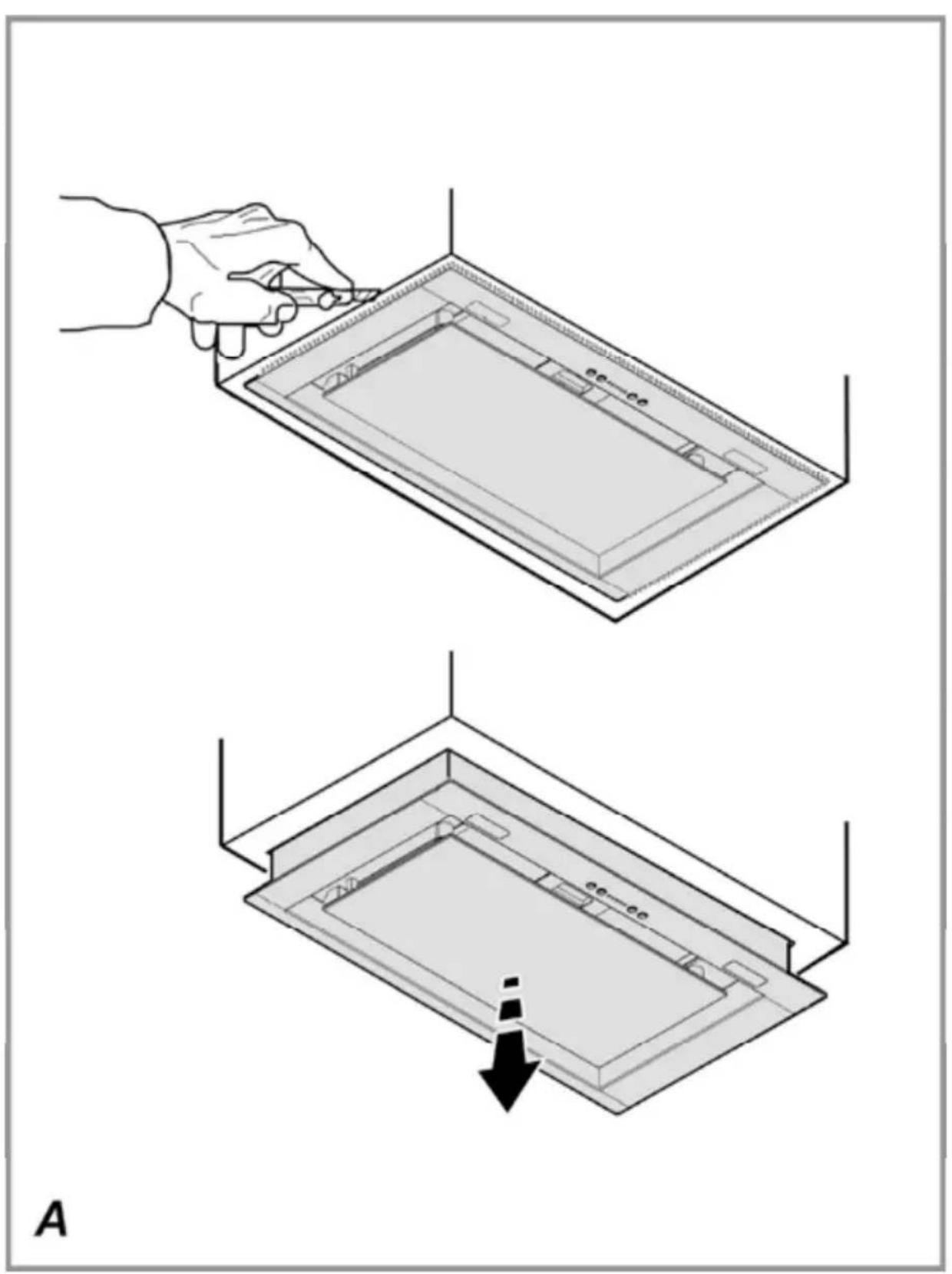 A