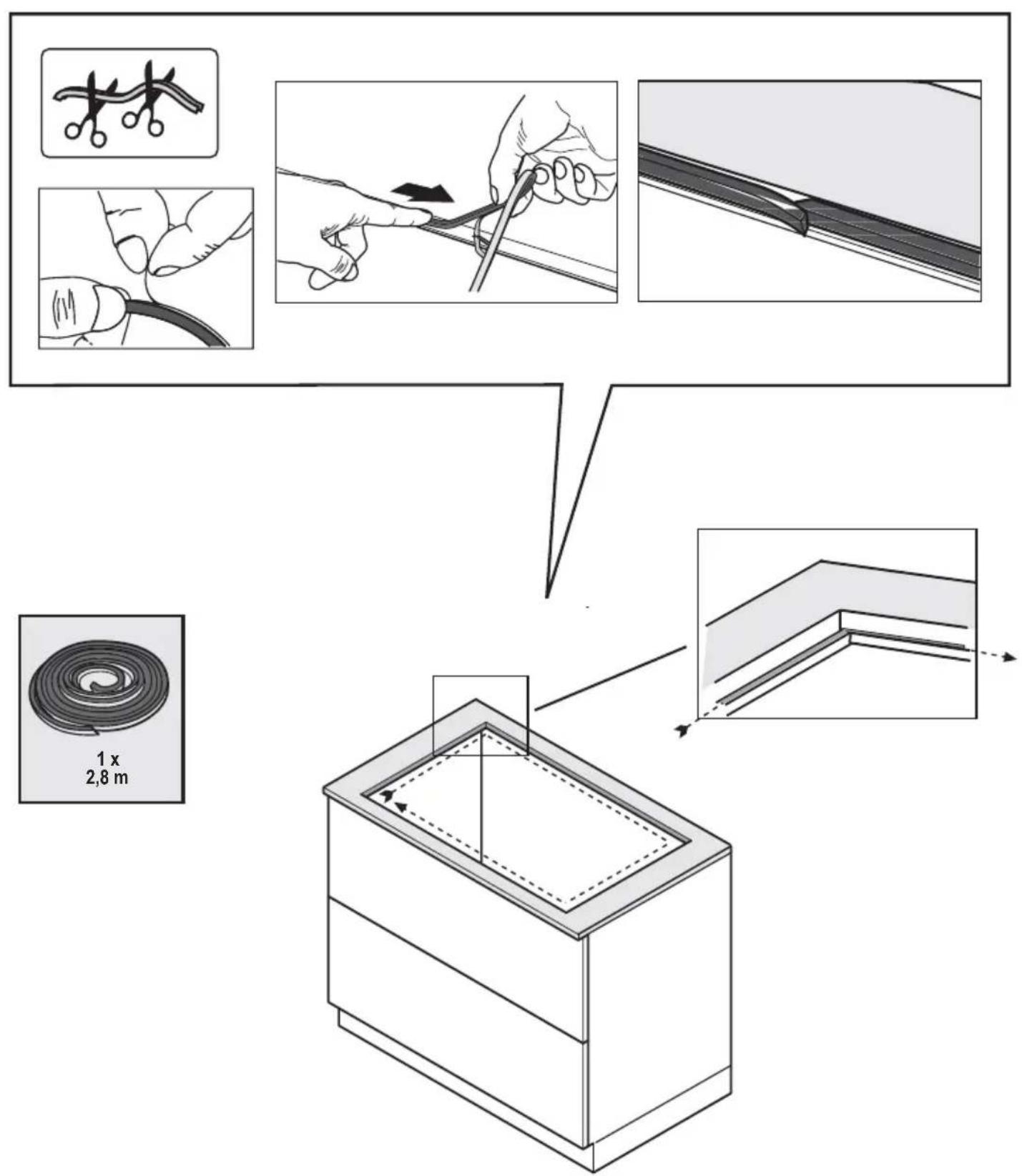 1 x
2,8 m