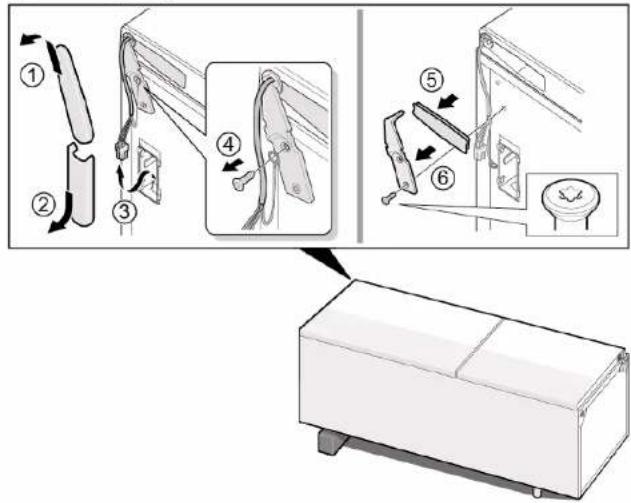 ①
②
③
④
⑤
⑥