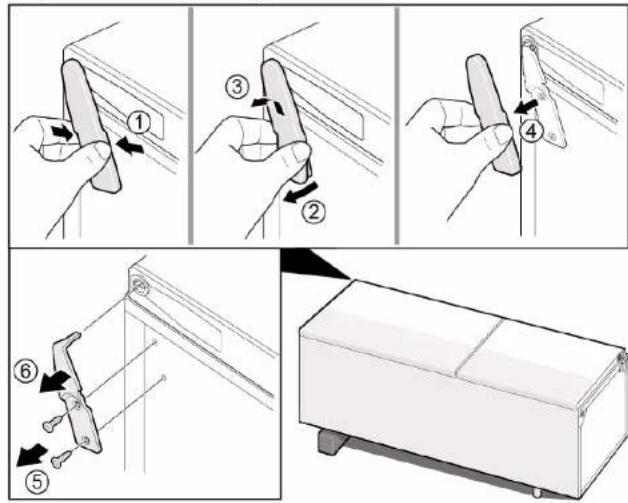 ①
③
②
④
⑥
⑤