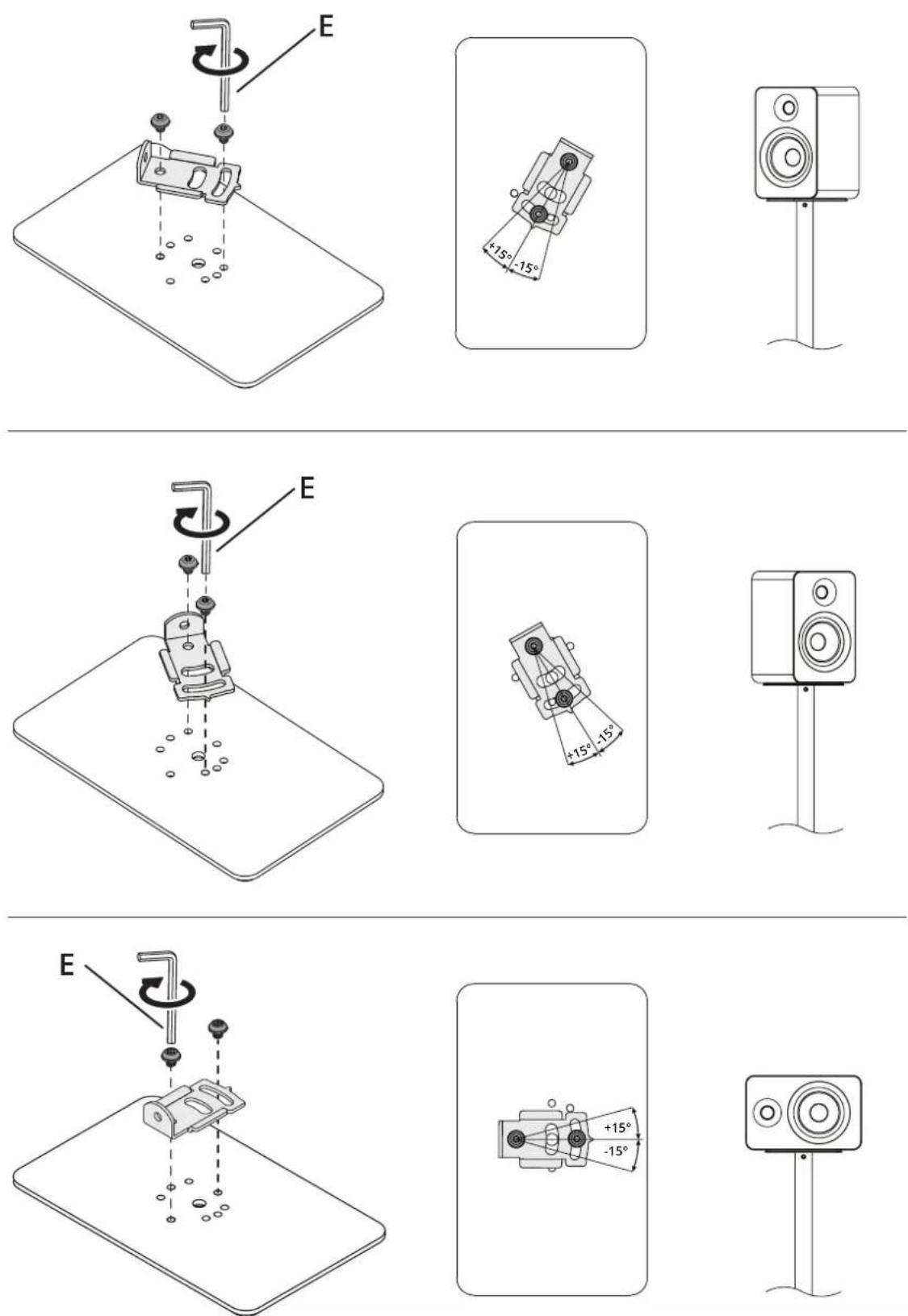 E

+15° -15°

E

+15° -15°

E

+15°
-15°