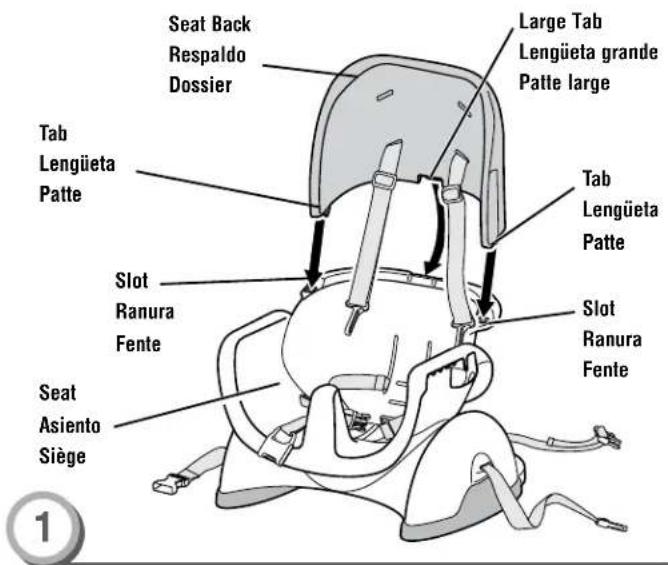 Seat Back
Respaldo
Dossier

Large Tab
Lengüeta grande
Patte large

Tab
Lengüeta
Patte

Tab
Lengüeta
Patte

Slot
Ranura
Fente

Slot
Ranura
Fente

Seat
Asiento
Siège

1