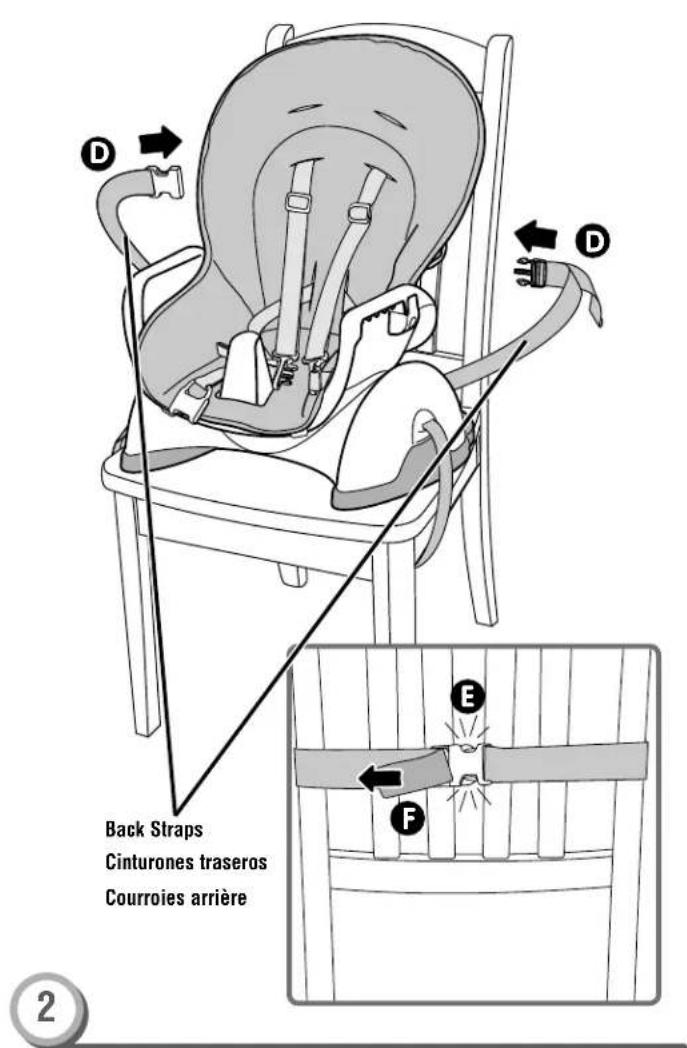 D
D
E
F
Back Straps
Cinturones traseros
Courroies arrière
2