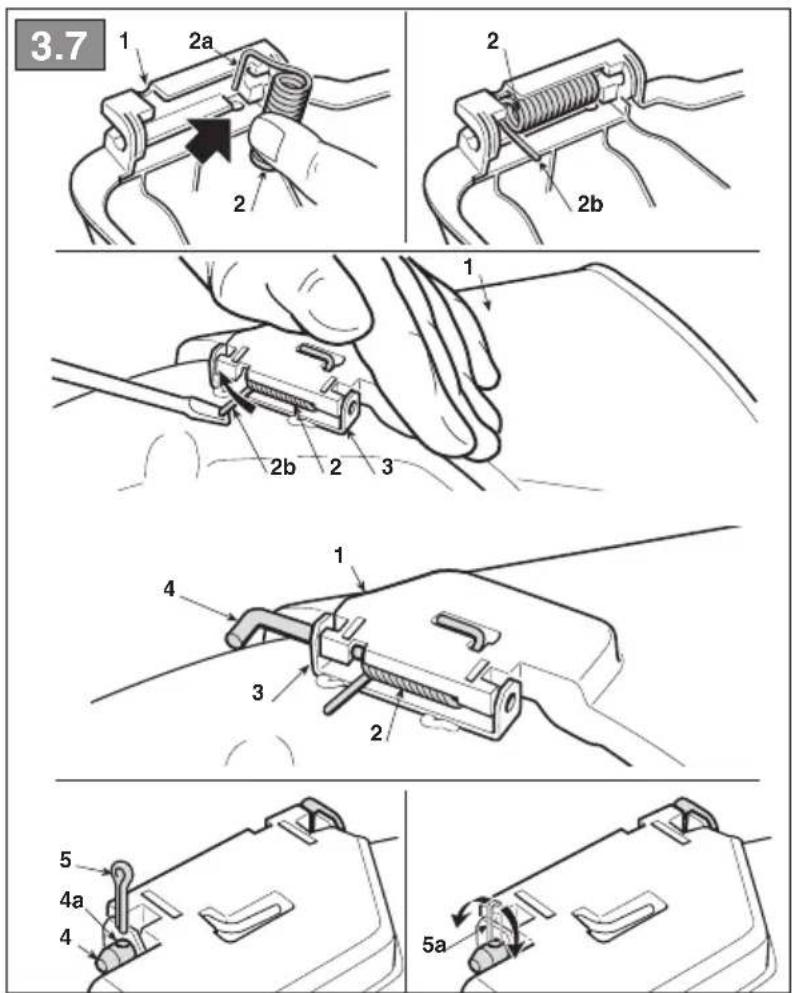 3.7

1
2a
2

2
2b

1
2b
2
3

1
4
3
2

5
4a
4

5a