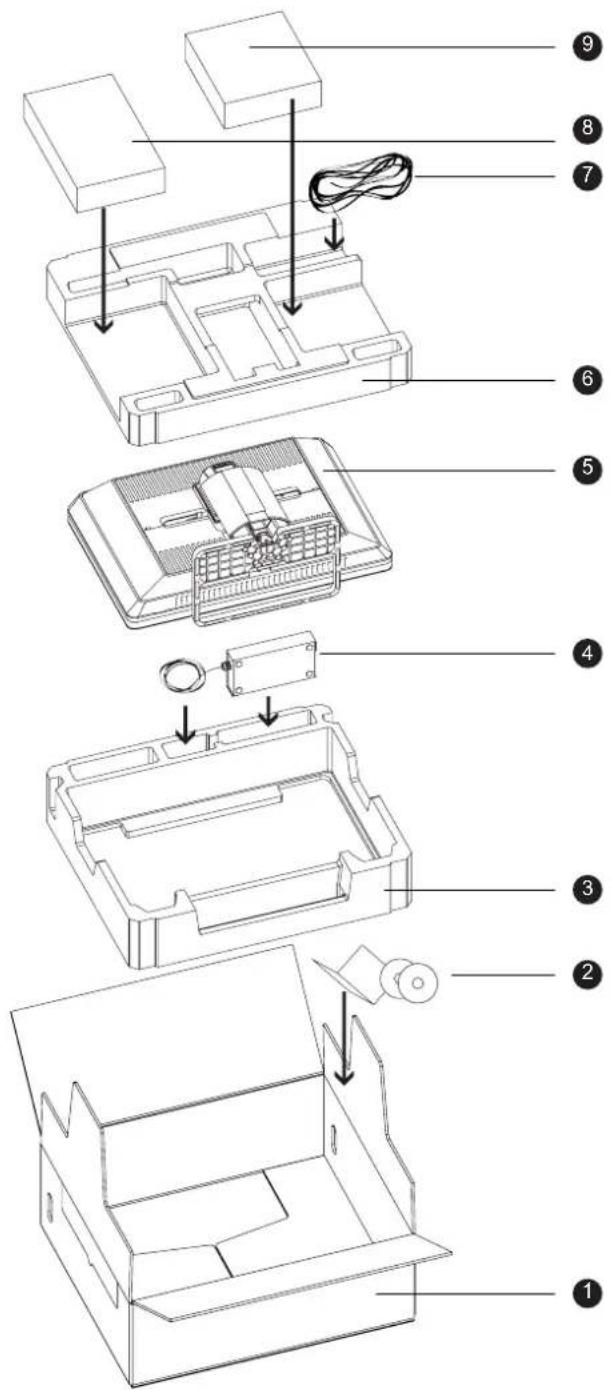 9
8
7
6
5
4
3
2
1