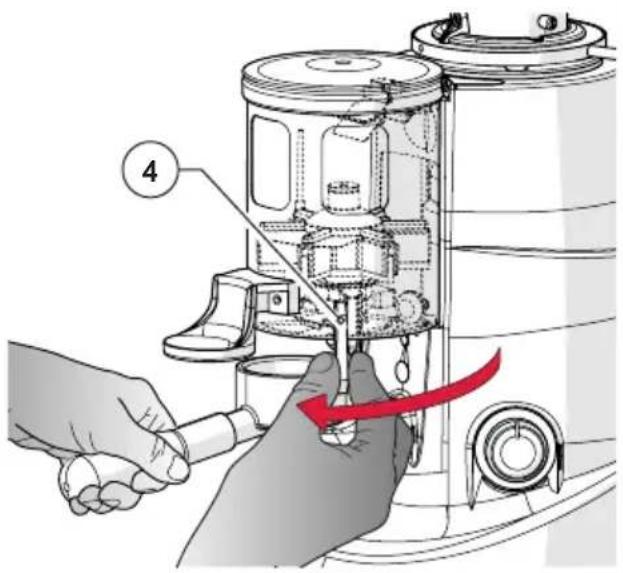 4