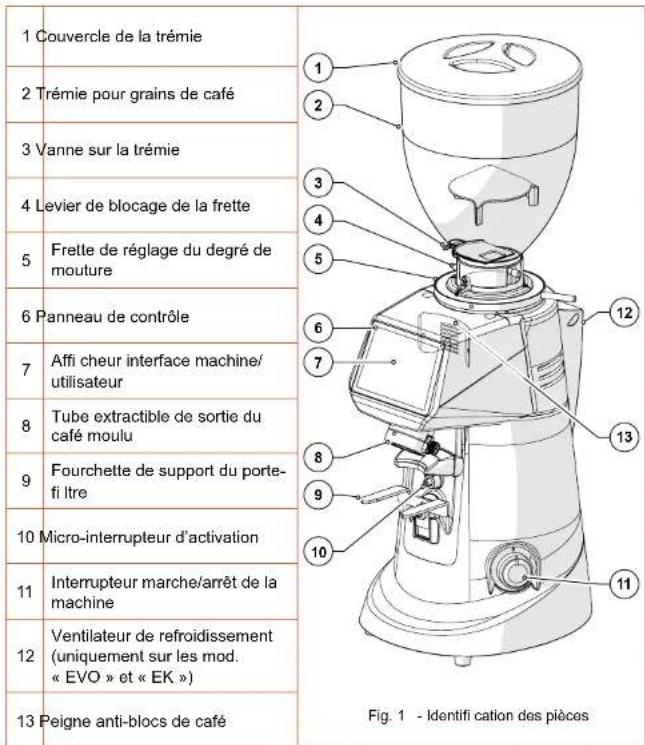 | | |
|---|---|
| 1 | Couvercle de la trémie |
| 2 | Trémie pour grains de café |
| 3 | Vanne sur la trémie |
| 4 | Levier de blocage de la frette |
| 5 | Frette de réglage du degré de mouture |
| 6 | Panneau de contrôle |
| 7 | Affi cheur interface machine/ utilisateur |
| 8 | Tube extractible de sortie du café moulu |
| 9 | Fourchette de support du porte-fi ltre |
| 10 | Micro-interrupteur d'activation |
| 11 | Interrupteur marche/arrêt de la machine |
| 12 | Ventilateur de refroidissement (uniquement sur les mod. « EVO » et « EK ») |
| 13 | Peigne anti-blocs de café |

1
2
3
4
5
6
7
8
9
10
11
12
13

Fig. 1 - Identifi cation des pièces