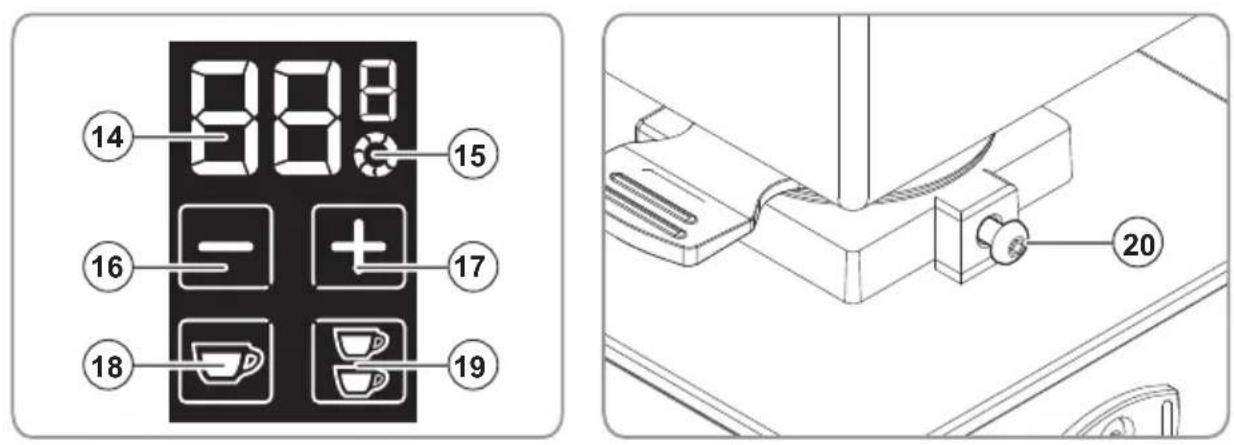 14
15
16
17
18
19
20