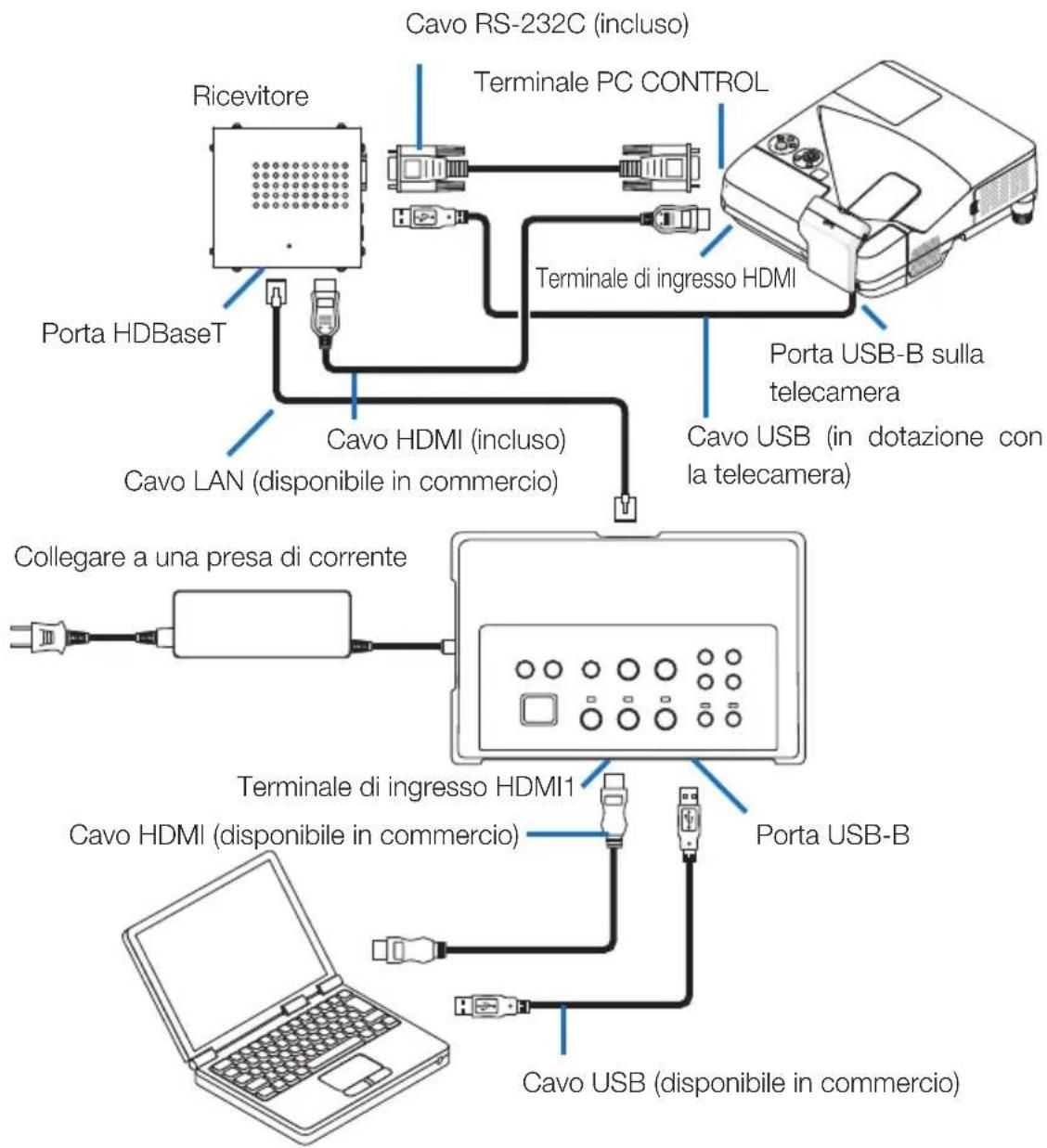 Cavo RS-232C (incluso)

Terminale PC CONTROL

Ricevitore

Terminale di ingresso HDMI

Porta HDBaseT

Porta USB-B sulla telecamera

Cavo HDMI (incluso)

Cavo USB (in dotazione con la telecamera)

Cavo LAN (disponibile in commercio)

Collegare a una presa di corrente

Terminale di ingresso HDMI1

Cavo HDMI (disponibile in commercio)

Porta USB-B

Cavo USB (disponibile in commercio)