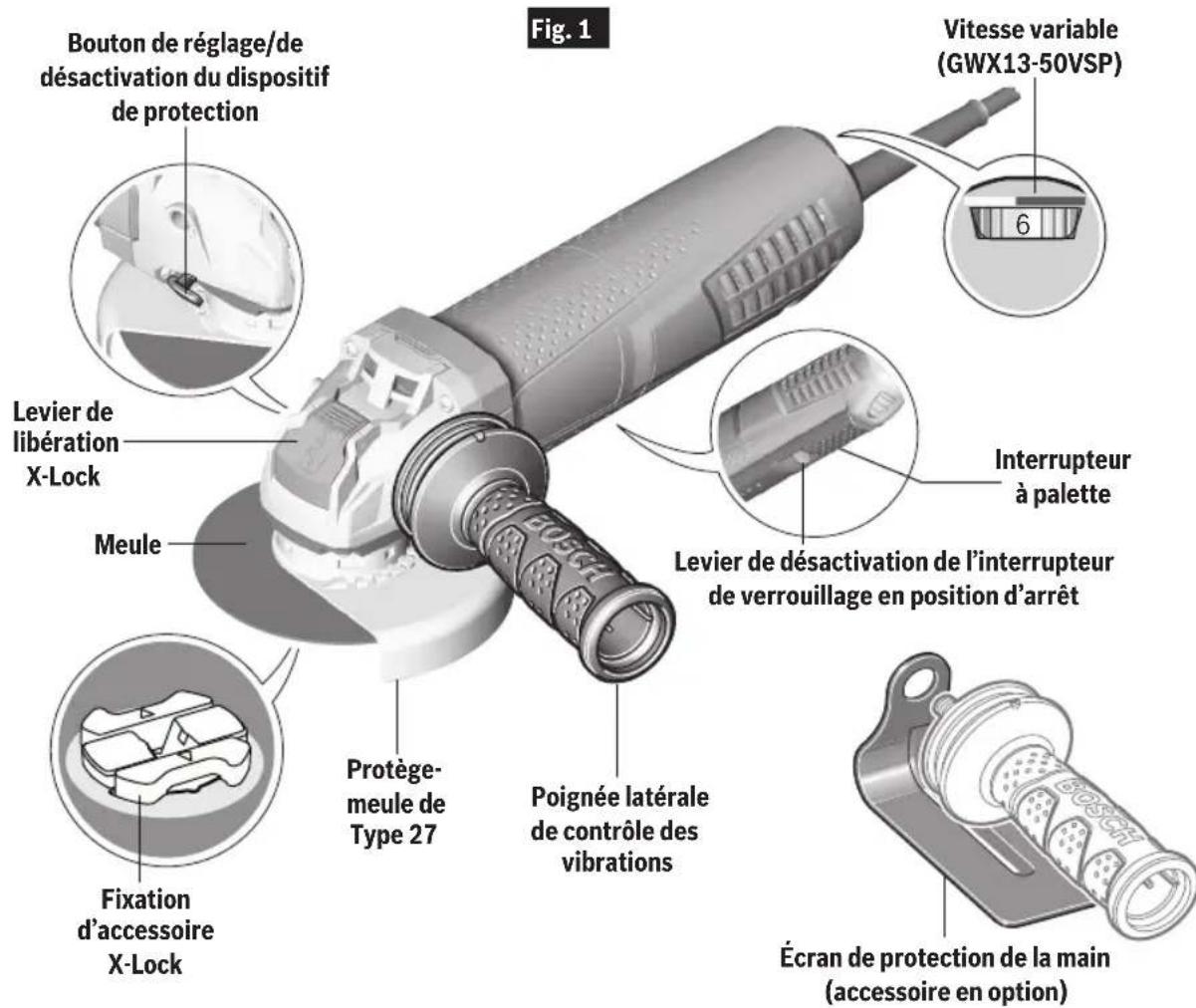 Fig. 1

Bouton de réglage/de désactivation du dispositif de protection

Vitesse variable (GWX13-50VSP)

6

Levier de libération X-Lock

Meule

Interrupteur à palette

Levier de désactivation de l'interrupteur de verrouillage en position d'arrêt

BOSCH

Protège-meule de Type 27

Poignée latérale de contrôle des vibrations

Fixation d'accessoire X-Lock

BOSCH

Écran de protection de la main (accessoire en option)