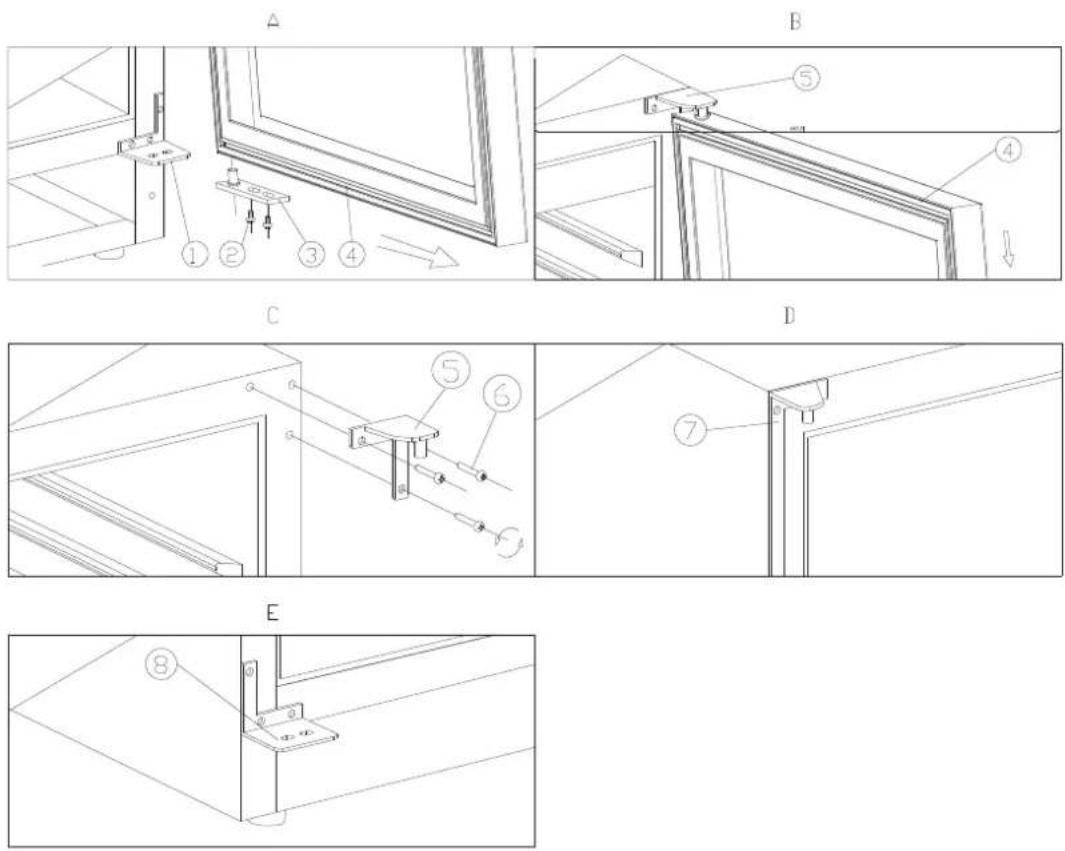 A

1 2 3 4

B

5 4

C

5 6

D

7

E

8