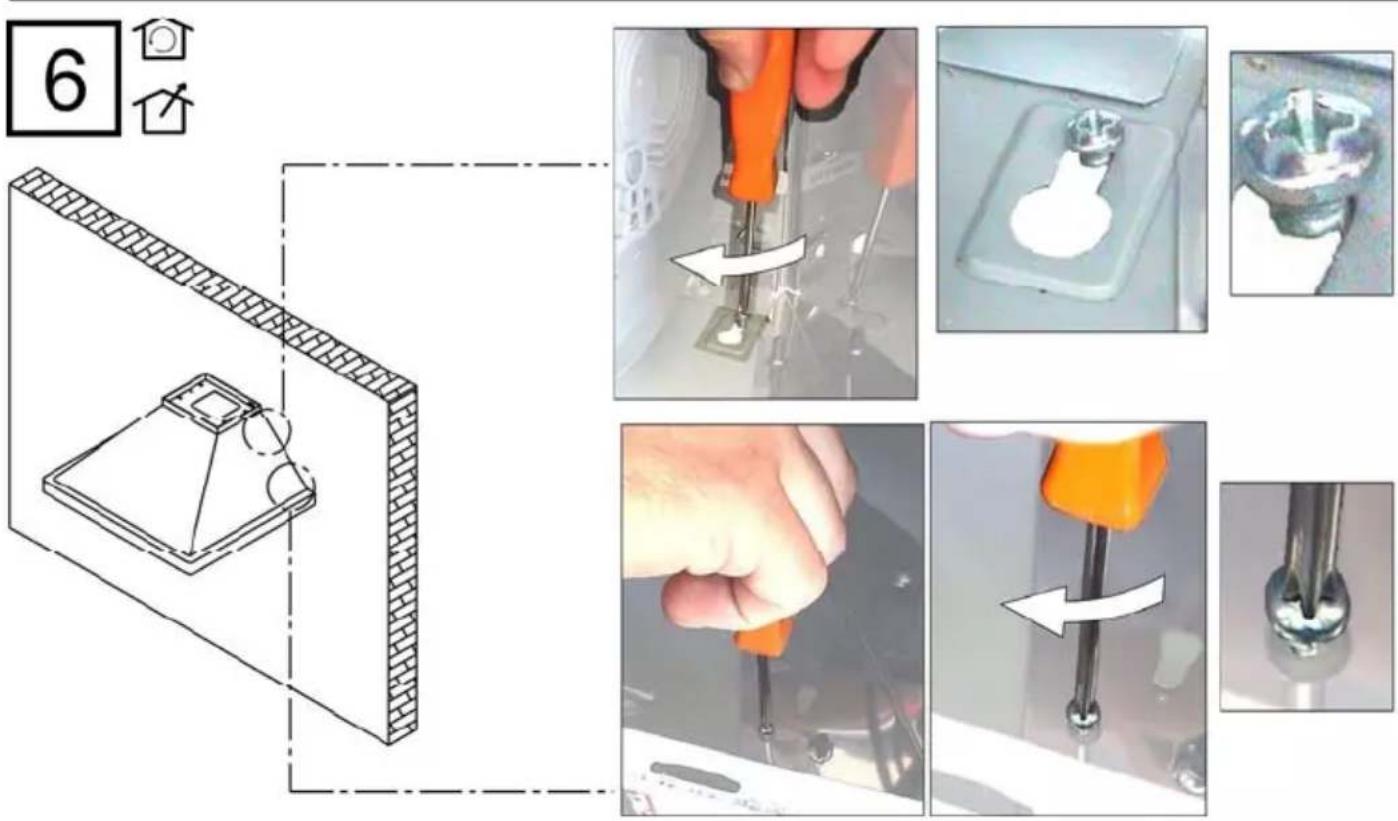 6