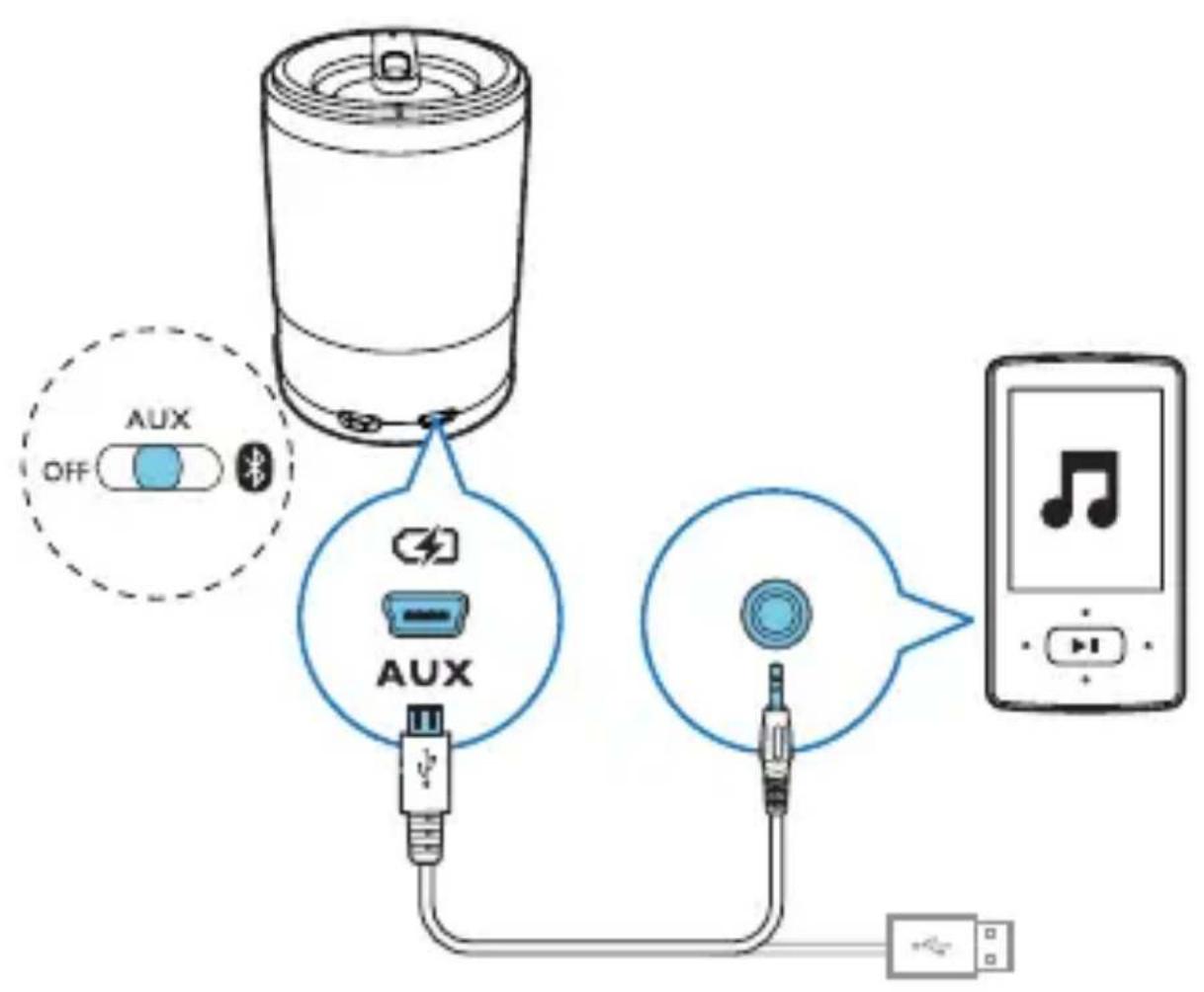 AUX
OFF

AUX