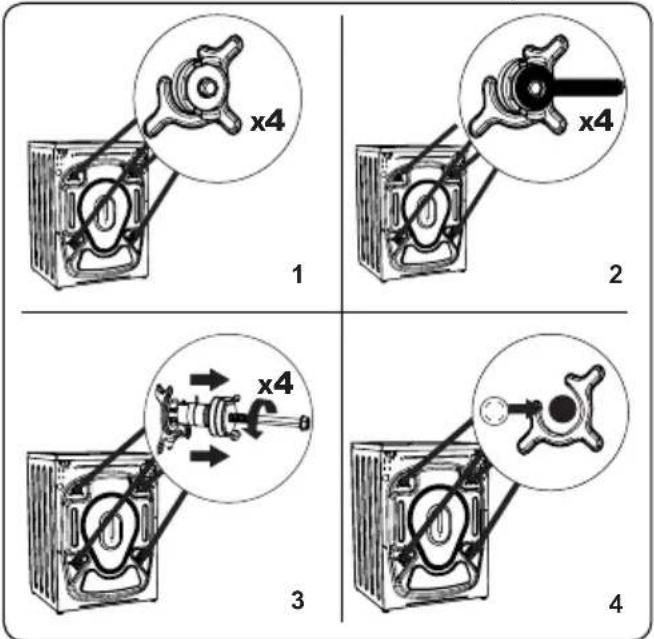 x4

1

x4

2

x4

3

4