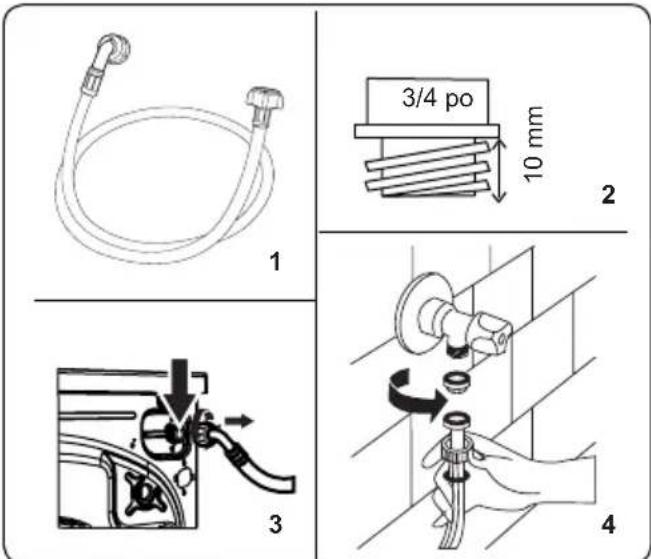 1

3/4 po

10 mm

2

3

4