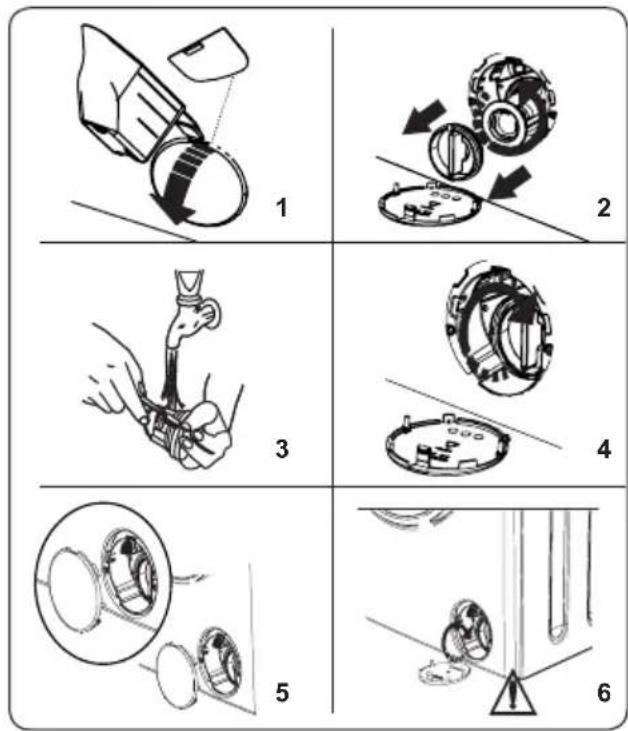 1

2

3

4

5

6