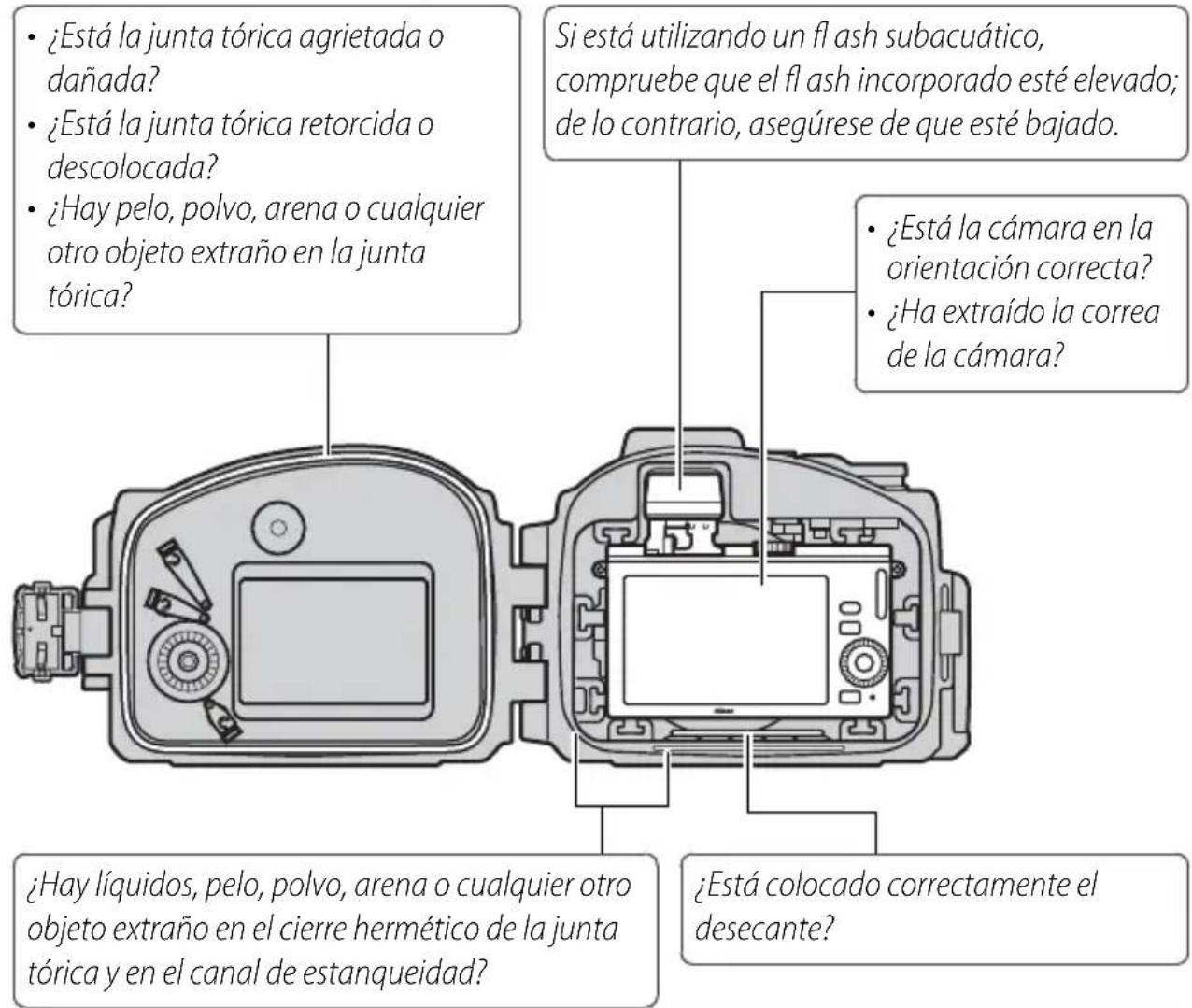 • ¿Está la junta tórica agrietada o dañada?
• ¿Está la junta tórica retorcida o descolocada?
• ¿Hay pelo, polvo, arena o cualquier otro objeto extraño en la junta tórica?

Si está utilizando un fl ash subacuático, compruebe que el fl ash incorporado esté elevado; de lo contrario, asegúrese de que esté bajado.

• ¿Está la cámara en la orientación correcta?
• ¿Ha extraído la correa de la cámara?

¿Hay líquidos, pelo, polvo, arena o cualquier otro objeto extraño en el cierre hermético de la junta tórica y en el canal de estanqueidad?

¿Está colocado correctamente el desecante?