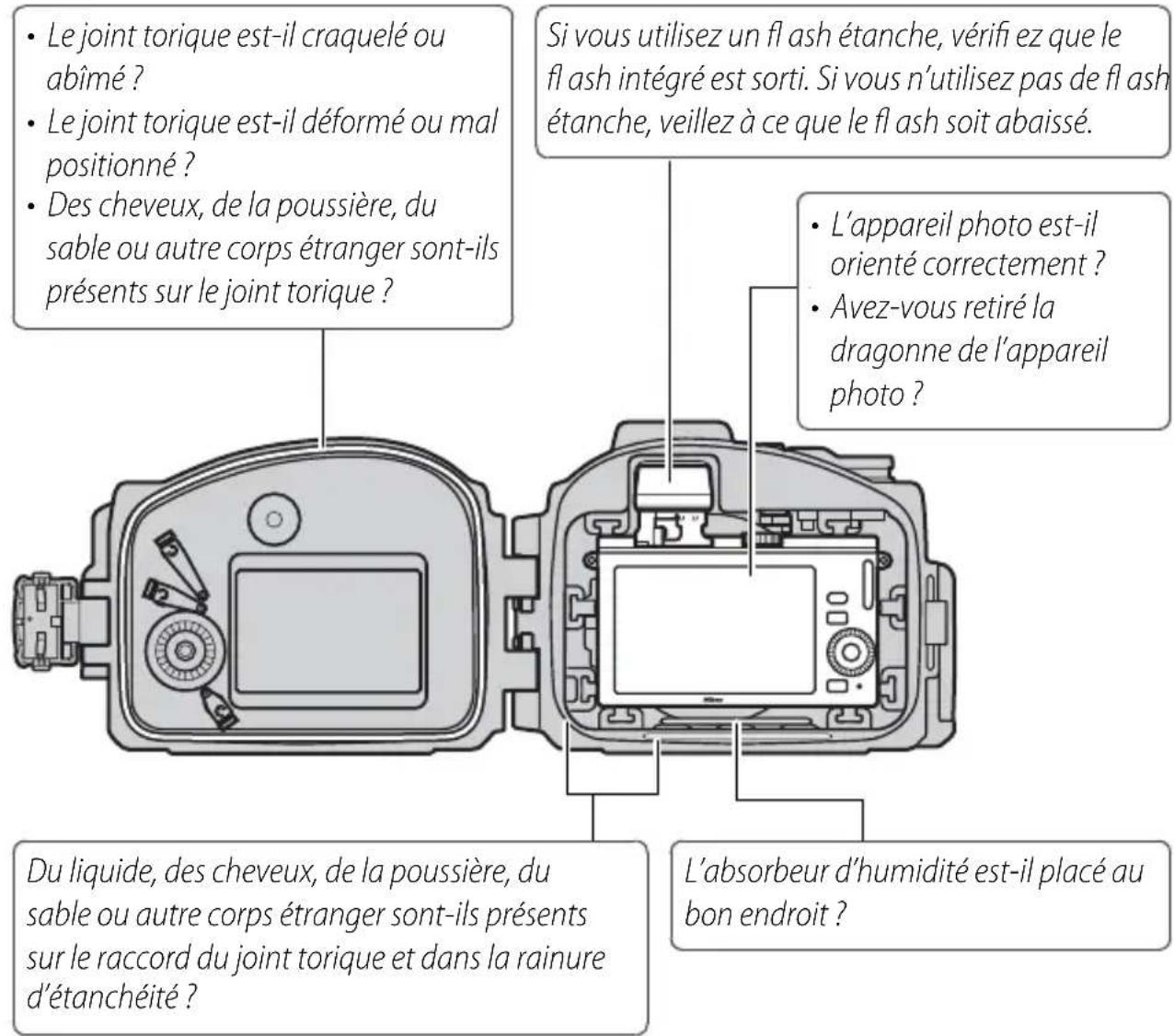 • Le joint torique est-il craquelé ou abîmé ?
• Le joint torique est-il déformé ou mal positionné ?
• Des cheveux, de la poussière, du sable ou autre corps étranger sont-ils présents sur le joint torique ?

Si vous utilisez un fl ash étanche, vérifi ez que le fl ash intégré est sorti. Si vous n'utilisez pas de fl ash étanche, veillez à ce que le fl ash soit abaissé.

• L'appareil photo est-il orienté correctement ?
• Avez-vous retiré la dragonne de l'appareil photo ?

Du liquide, des cheveux, de la poussière, du sable ou autre corps étranger sont-ils présents sur le raccord du joint torique et dans la rainure d'étanchéité ?

L'absorbeur d'humidité est-il placé au bon endroit ?