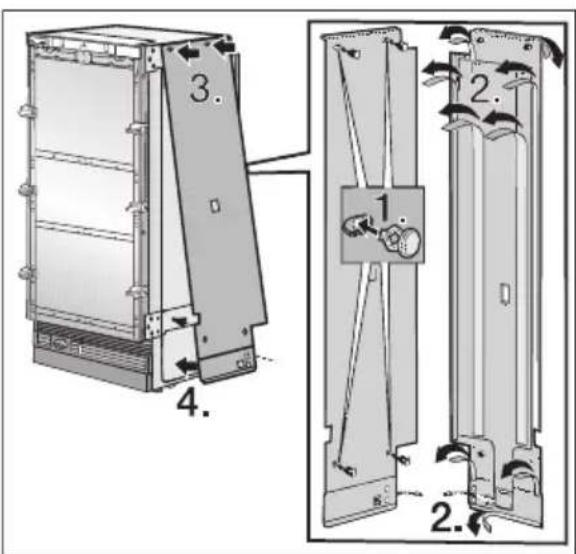 3.

4.

1.

2.

2.