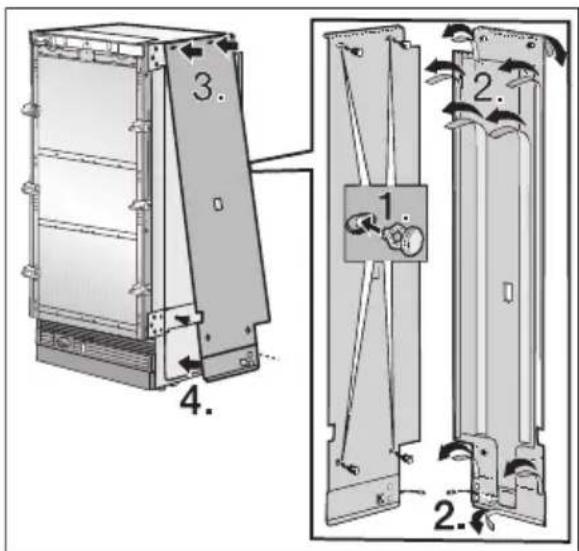 3.

4.

1.

2.

2.