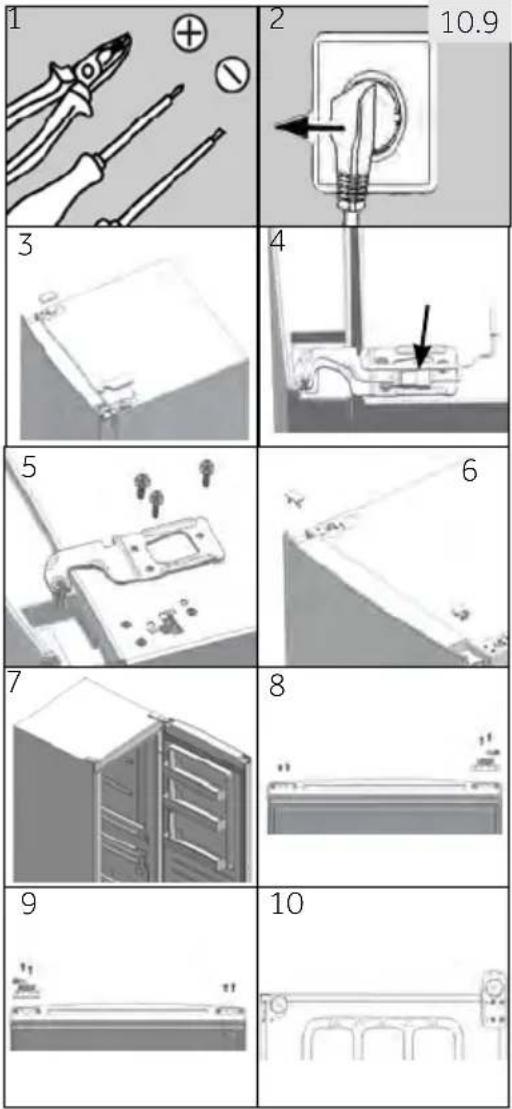 1

2

10.9

3

4

5

6

7

8

9

10