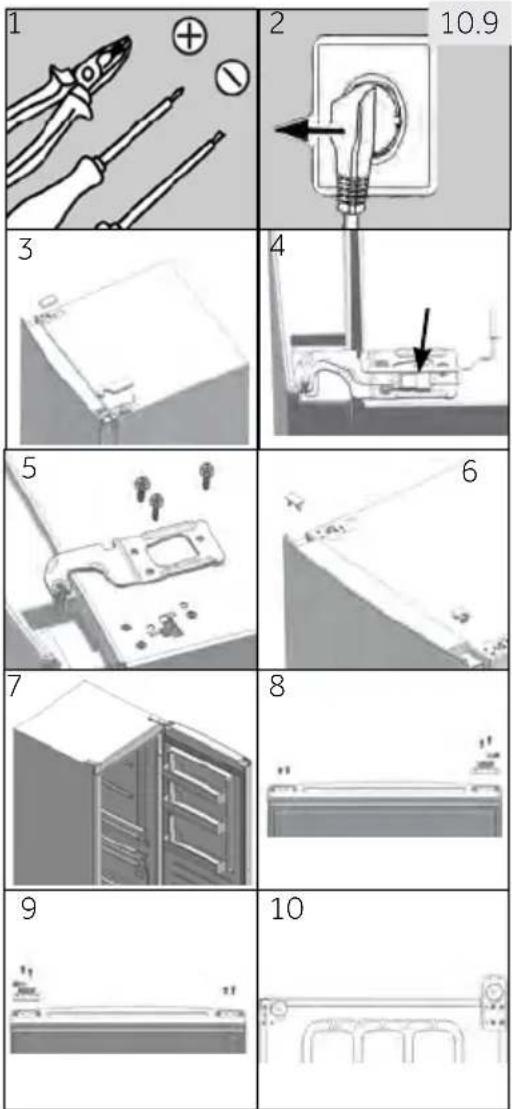 1
2
10.9
3
4
5
6
7
8
9
10