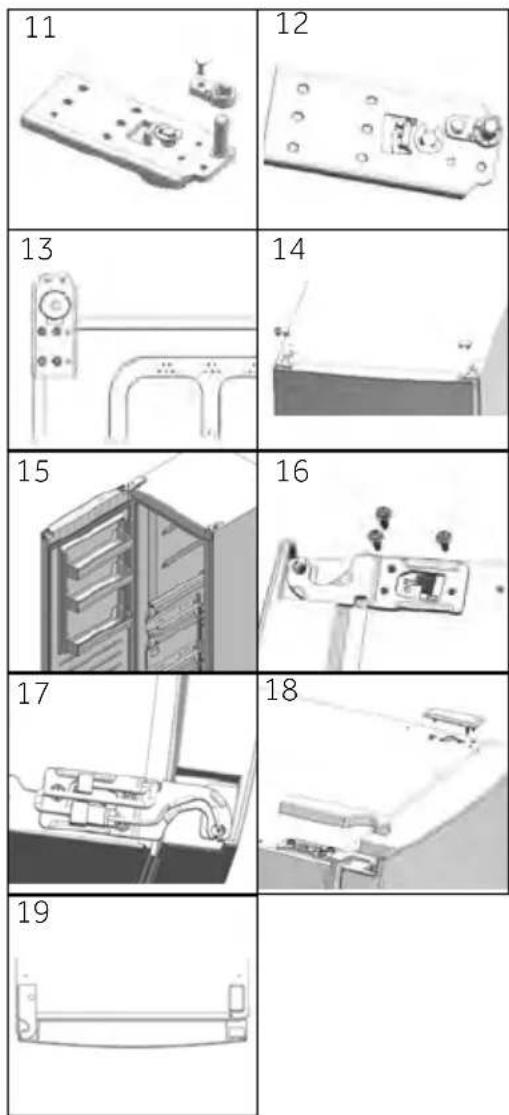 11
12
13
14
15
16
17
18
19