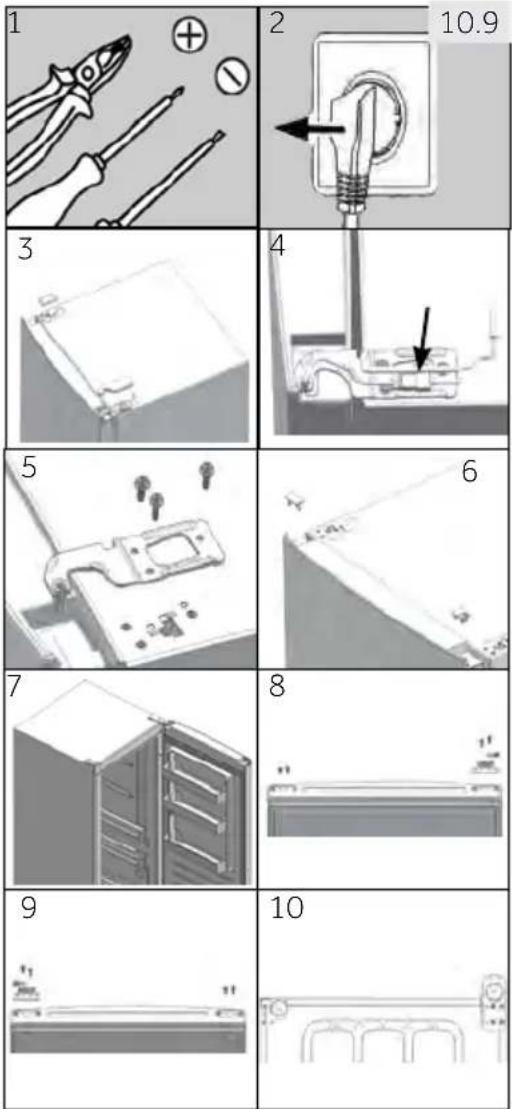 1

2

10.9

3

4

5

6

7

8

9

10