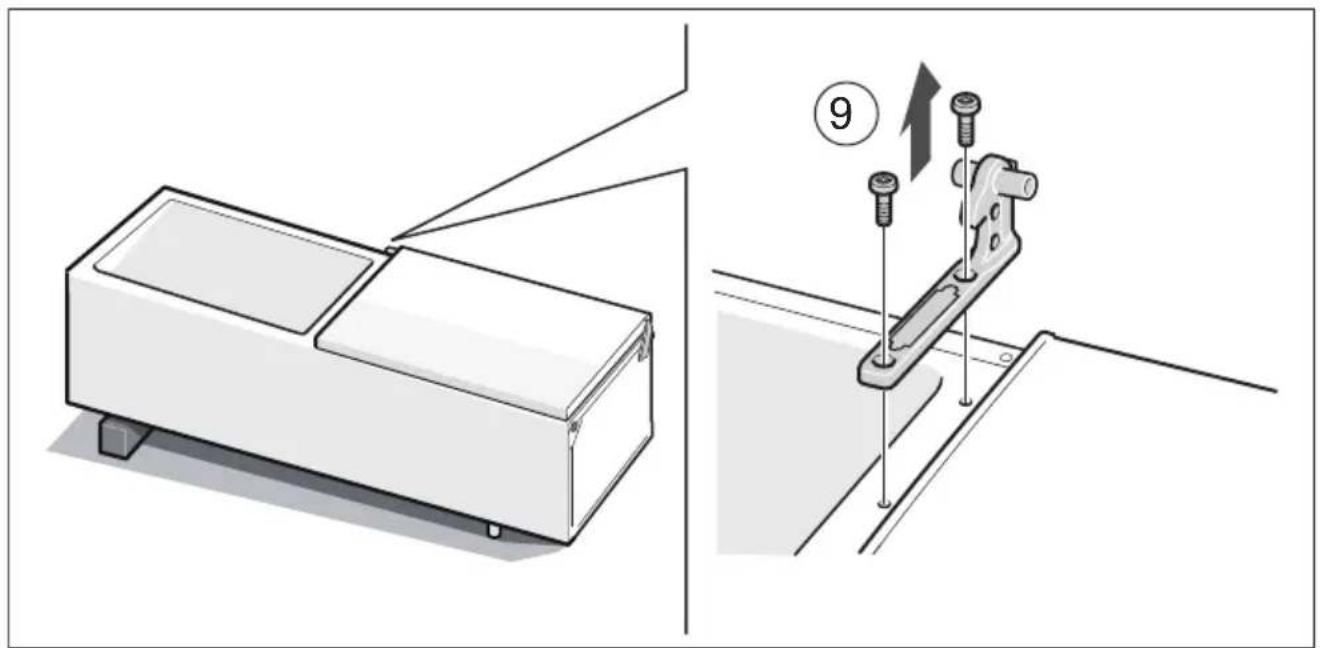 9