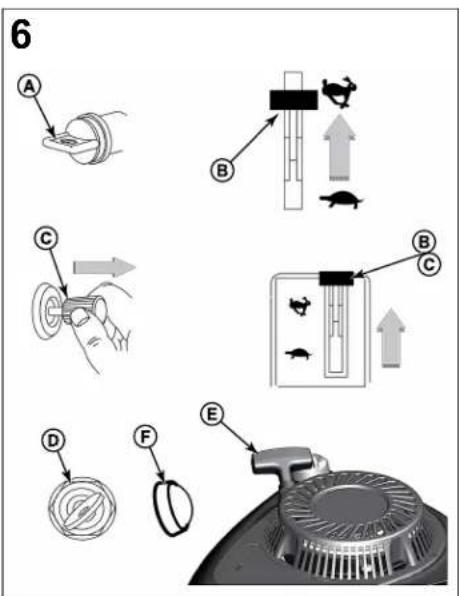 6

A

B

C

B

C

D

F

E