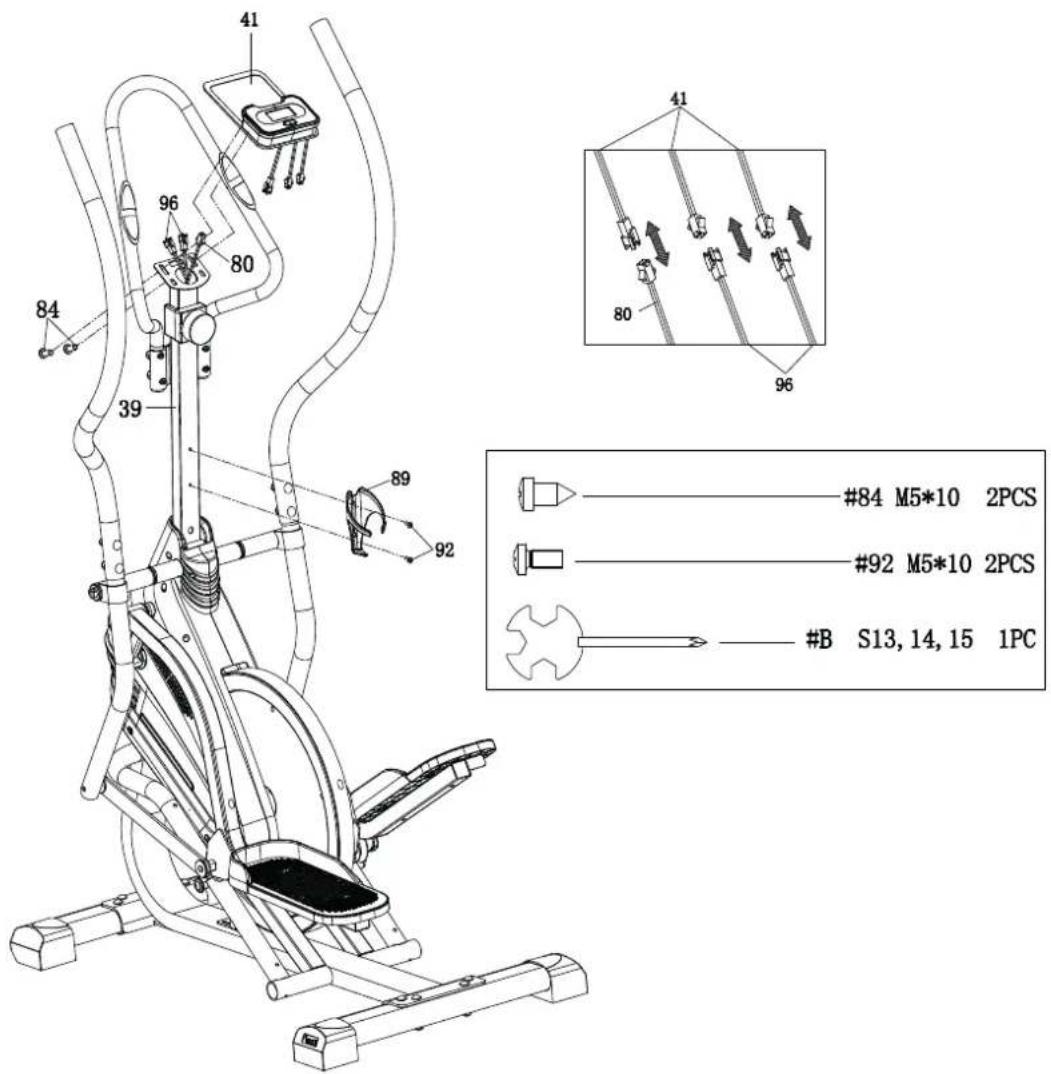 41

96

80

84

39

89

92

41

80

96

#84 M5*10 2PCS

#92 M5*10 2PCS

#B S13, 14, 15 1PC