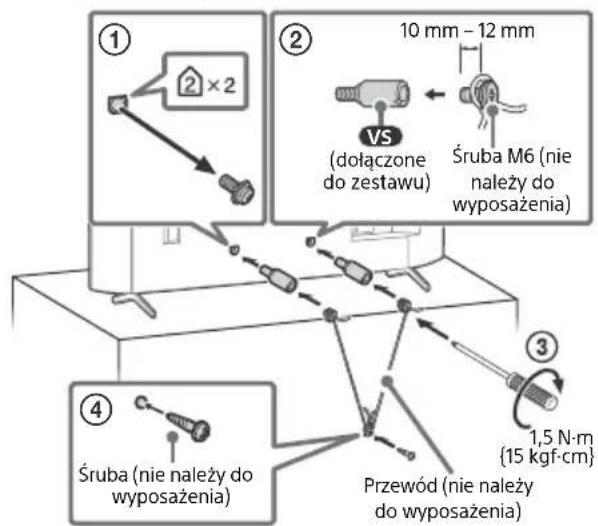 ①

2 × 2

②

10 mm – 12 mm

VS

(dołączone do zestawu)

Śruba M6 (nie należy do wyposażenia)

③

1,5 N·m {15 kgf·cm}

④

Śruba (nie należy do wyposażenia)

Przewód (nie należy do wyposażenia)