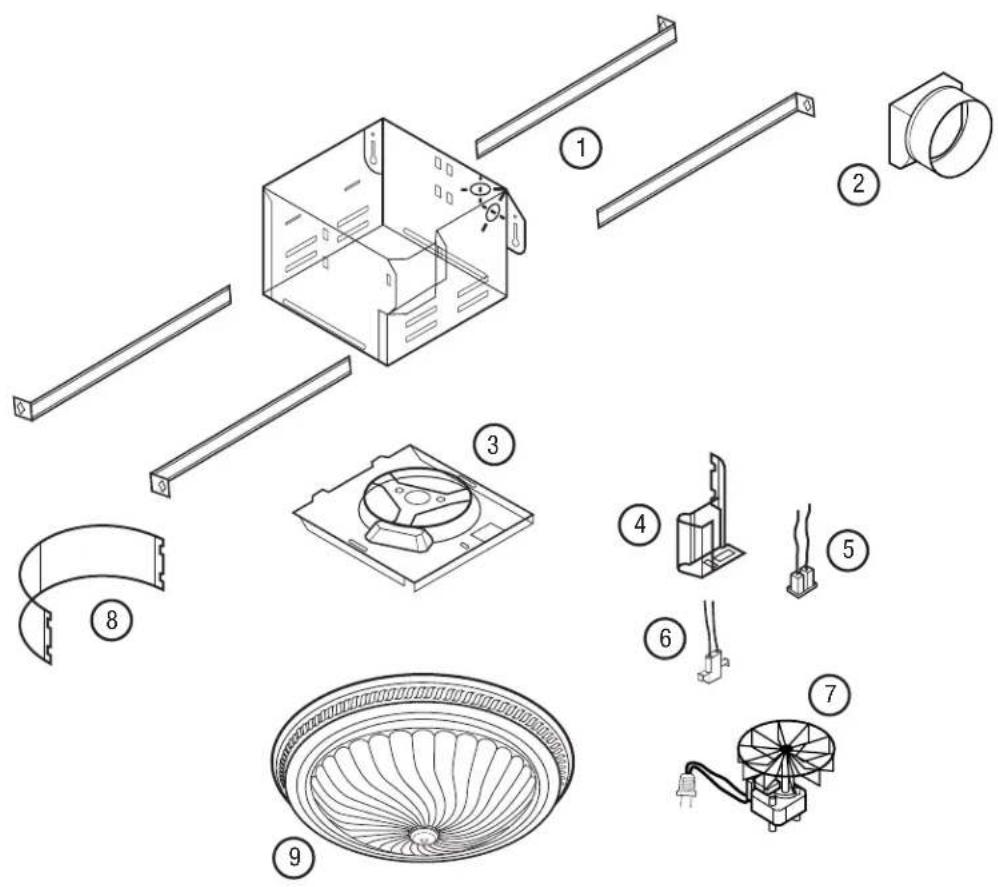 1
2
3
4
5
6
7
8
9