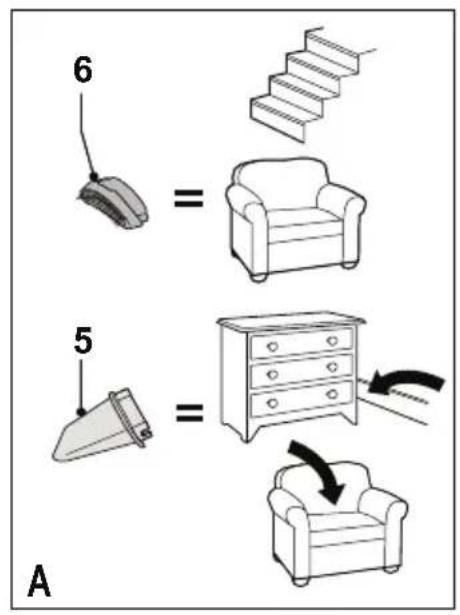 6

=

5

=

A