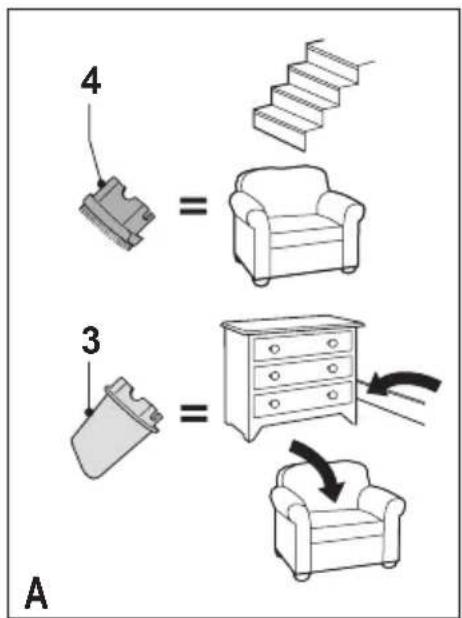 4

=

3

=

A