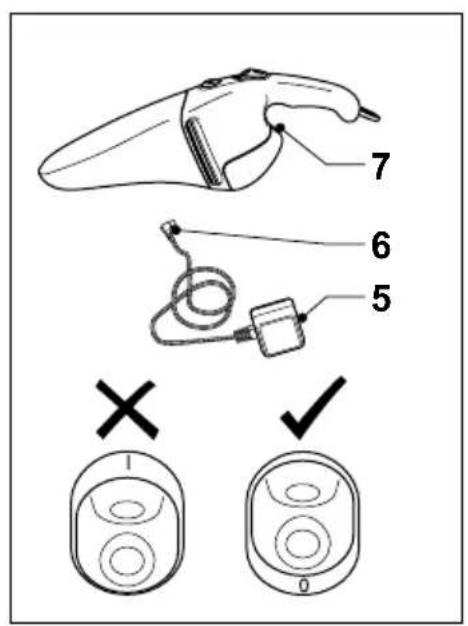 7
6
5
I
0