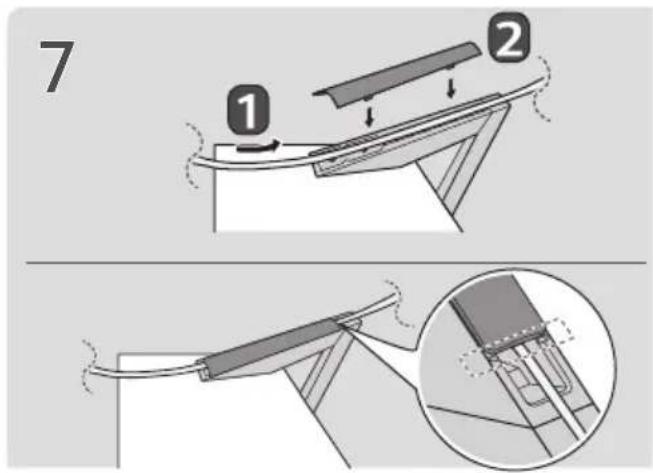 7

1

2