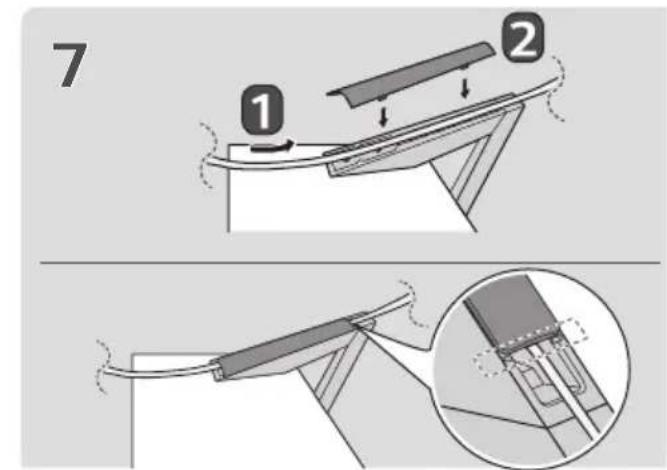 7

1

2